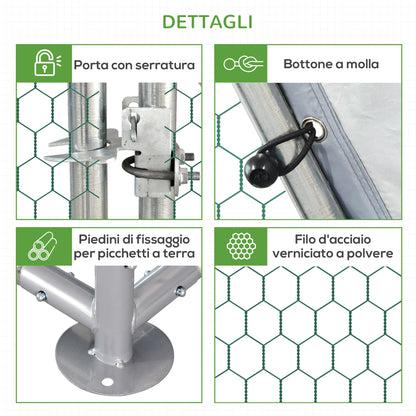 DETTAGLI

Porta con serratura

Bottone a molla

Piedini di fissaggio per picchetti a terra

Filo d'acciaio verniciato a polvere