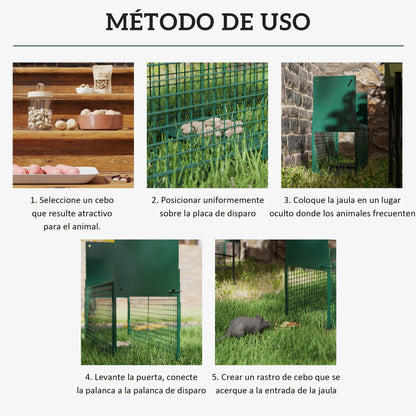 MÉTODO DE USO

1. Seleccione un cebo que resulte atractivo para el animal.

2. Posicionar uniformemente sobre la placa de disparo

3. Coloque la jaula en un lugar oculto donde los animales frecuenten

4. Levante la puerta, conecte la palanca a la palanca de disparo

5. Crear un rastro de cebo que se acerque a la entrada de la jaula