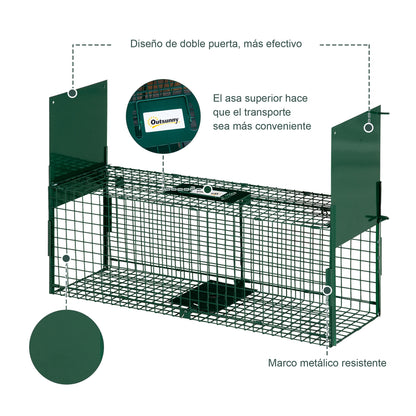 Diseño de doble puerta, más efectivo

Outsunny

El asa superior hace que el transporte sea más conveniente

Marco metálico resistente