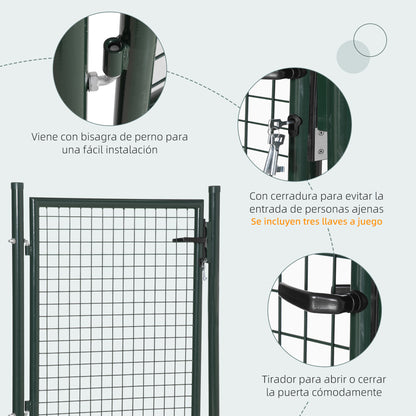 Viene con bisagra de perno para una fácil instalación

Con cerradura para evitar la entrada de personas ajenas
Se incluyen tres llaves a juego

Tirador para abrir o cerrar la puerta cómodamente