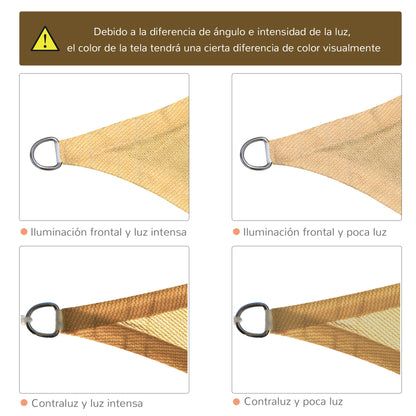 Debido a la diferencia de ángulo e intensidad de la luz, el color de la tela tendrá una cierta diferencia de color visualmente

Iluminación frontal y luz intensa

Iluminación frontal y poca luz

Contraluz y luz intensa

Contraluz y poca luz