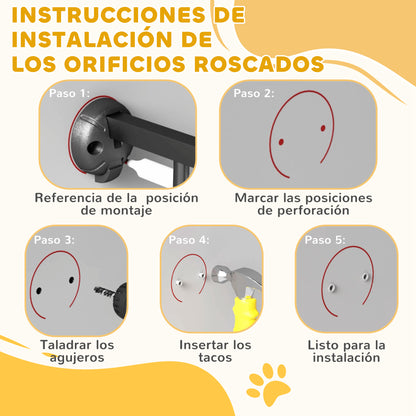 INSTRUCCIONES DE INSTALACIÓN DE LOS ORIFICIOS ROSCADOS

Paso 1:

Referencia de la posición de montaje

Paso 2:

Marcar las posiciones de perforación

Paso 3:

Taladrar los agujeros

Paso 4:

Insertar los tacos

Paso 5:

Listo para la instalación