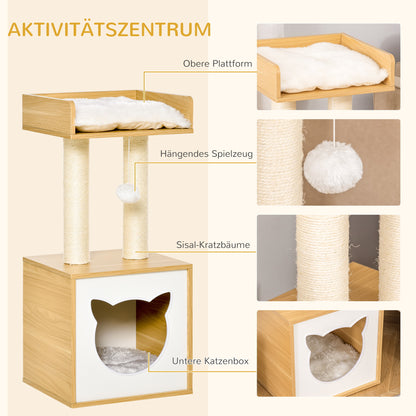 AKTIVITÄTSZENTRUM

Obere Plattform

Hängendes Spielzeug

Sisal-Kratzbäume

Untere Katzenbox