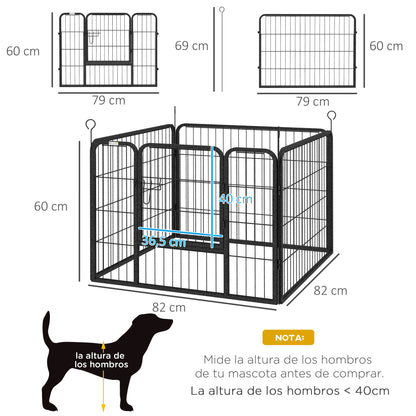 60 cm
79 cm
69 cm
60 cm
79 cm
60 cm
40 cm
36,5 cm
82 cm
82 cm
la altura de los hombros
NOTA:
Mide la altura de los hombros de tu mascota antes de comprar.
La altura de los hombros < 40cm