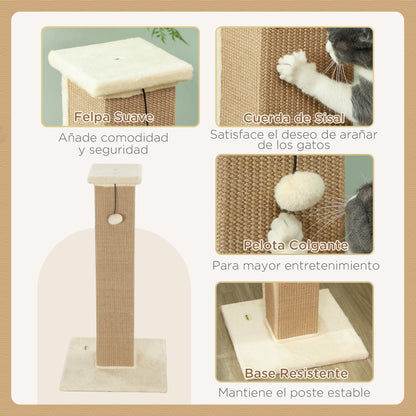 Felpa Suave

Añade comodidad y seguridad

Cuerda de Sisal

Satisface el deseo de arañar de los gatos

Pelota Colgante

Para mayor entretenimiento

Base Resistente

Mantiene el poste estable