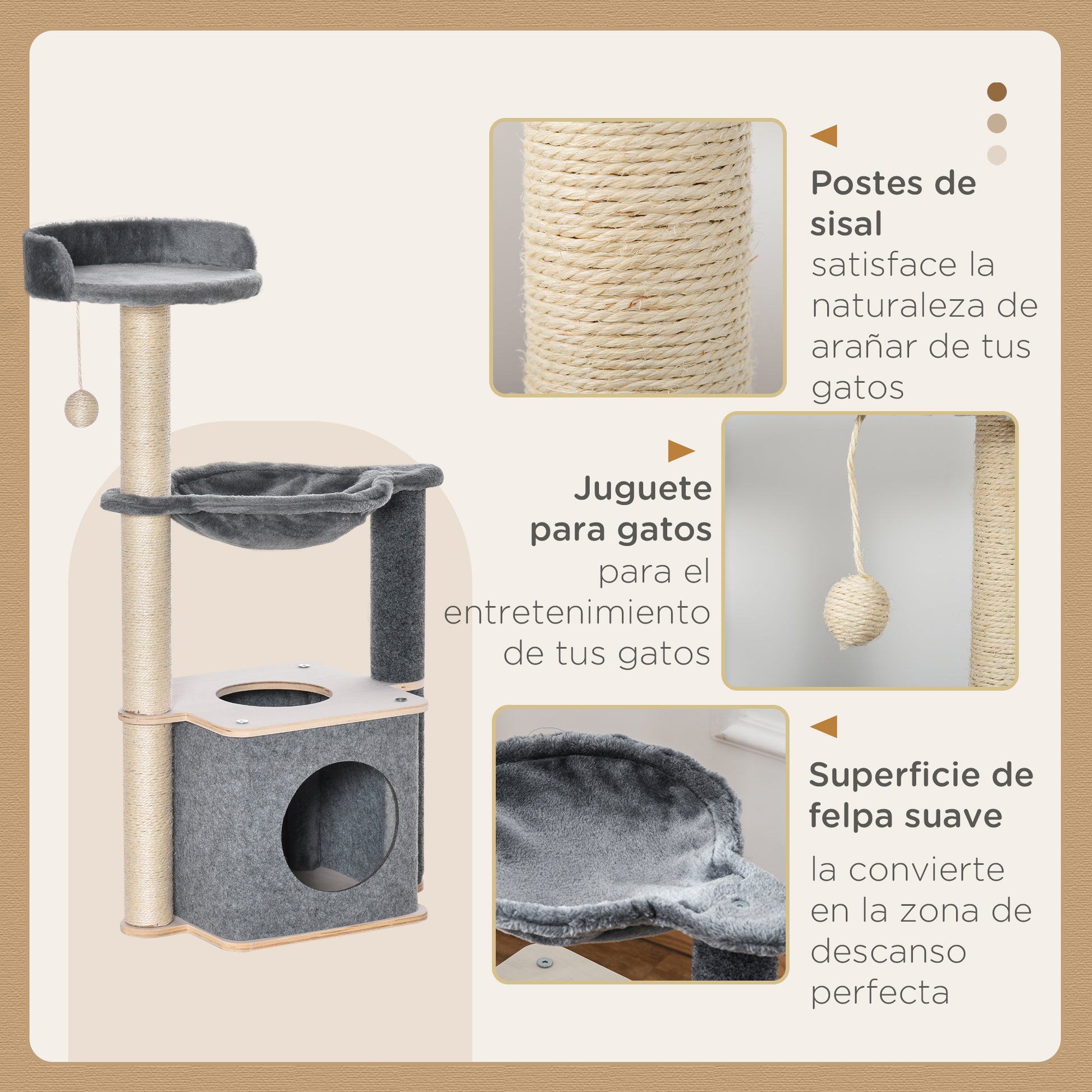 Postes de sisal
satisface la naturaleza de arañar de tus gatos

Juguete para gatos
para el entretenimiento de tus gatos

Superficie de felpa suave
la convierte en la zona de descanso perfecta