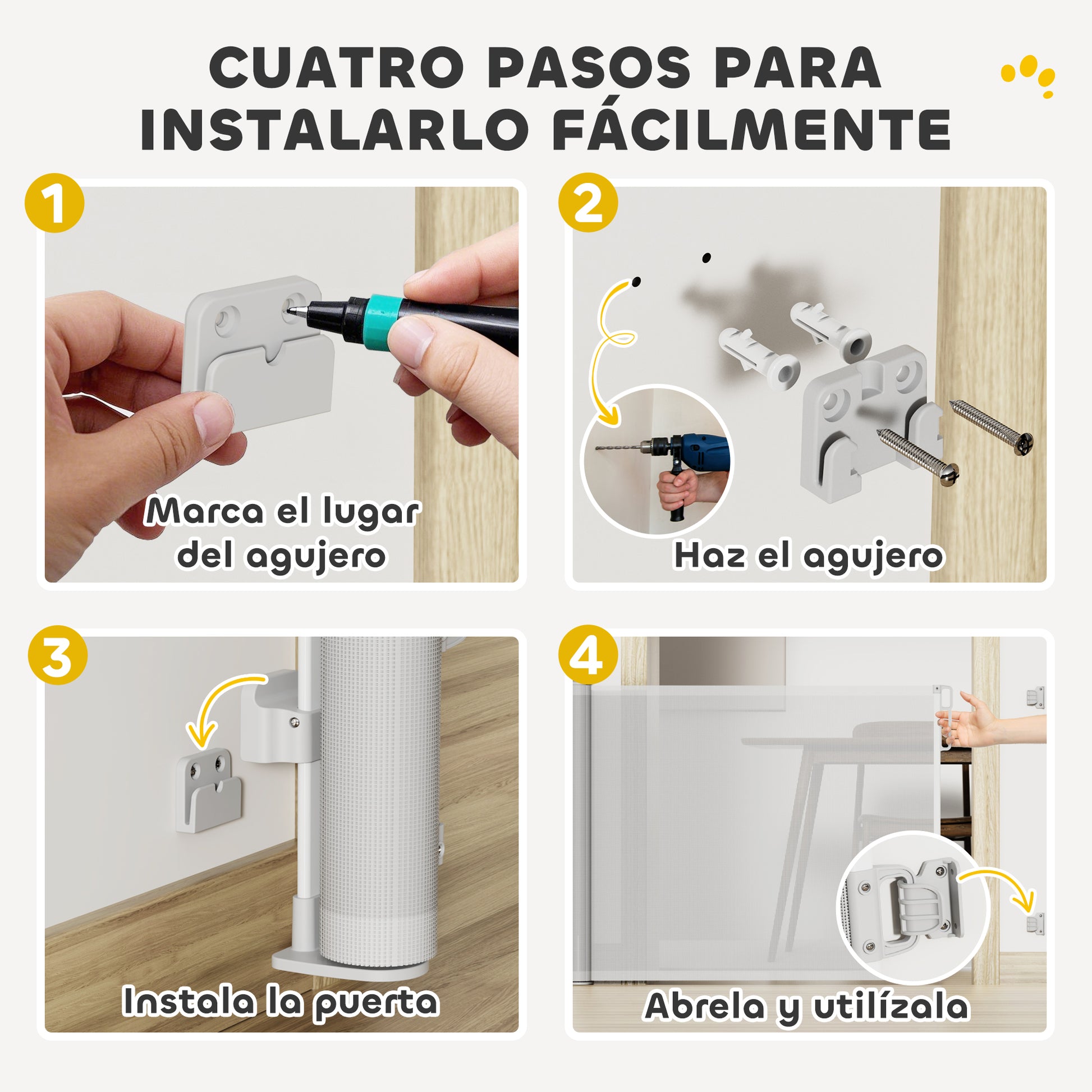 CUATRO PASOS PARA INSTALARLO FÁCILMENTE

1

Marca el lugar del agujero

2

Haz el agujero

3

Instala la puerta

4

Abrela y utilízala