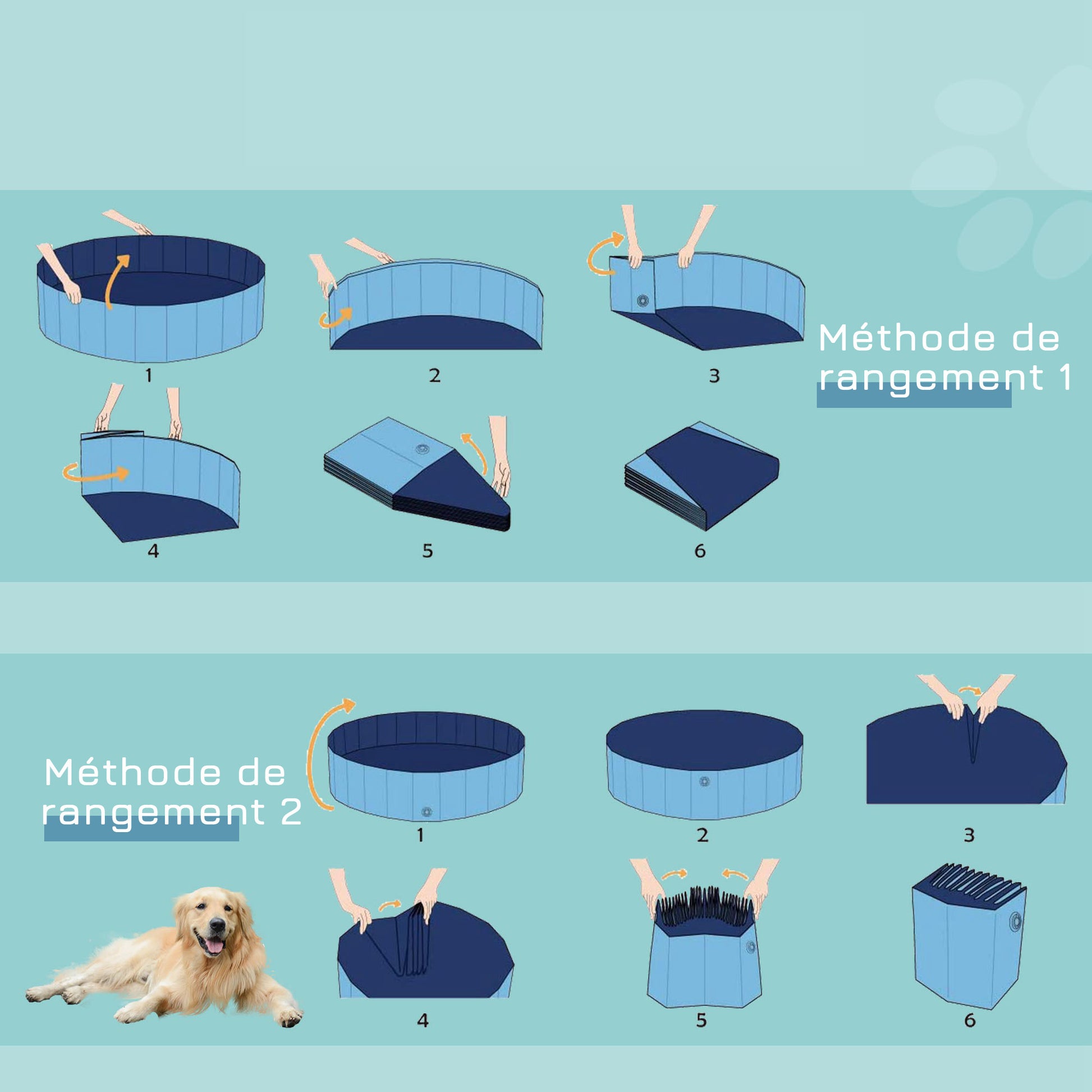 1

2

3

Méthode de rangement 1

4

5

6

Méthode de rangement 2

1

2

3

4

5

6