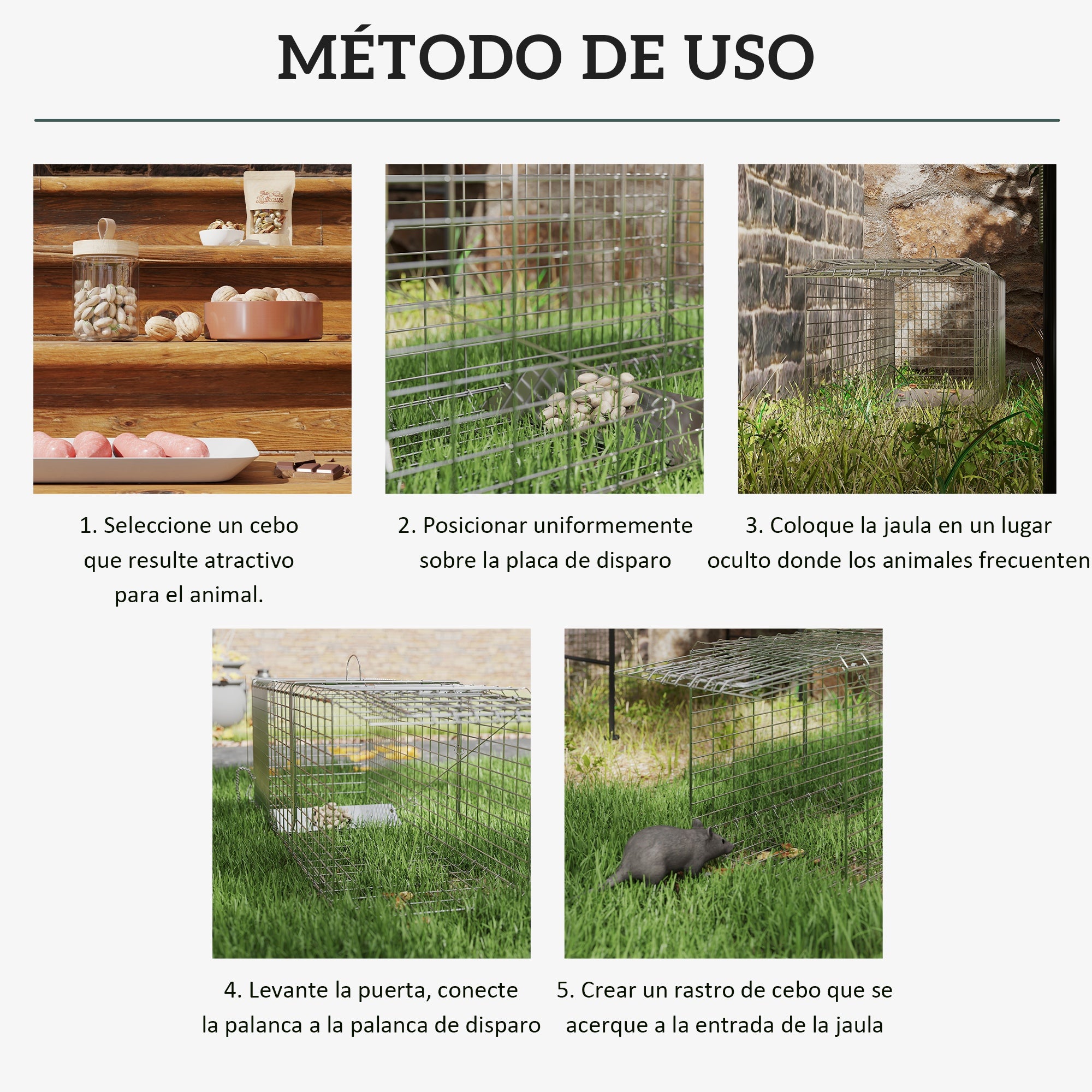 MÉTODO DE USO

The Nuthouse

1. Seleccione un cebo que resulte atractivo para el animal.

2. Posicionar uniformemente sobre la placa de disparo

3. Coloque la jaula en un lugar oculto donde los animales frecuenten

4. Levante la puerta, conecte la palanca a la palanca de disparo

5. Crear un rastro de cebo que se acerque a la entrada de la jaula