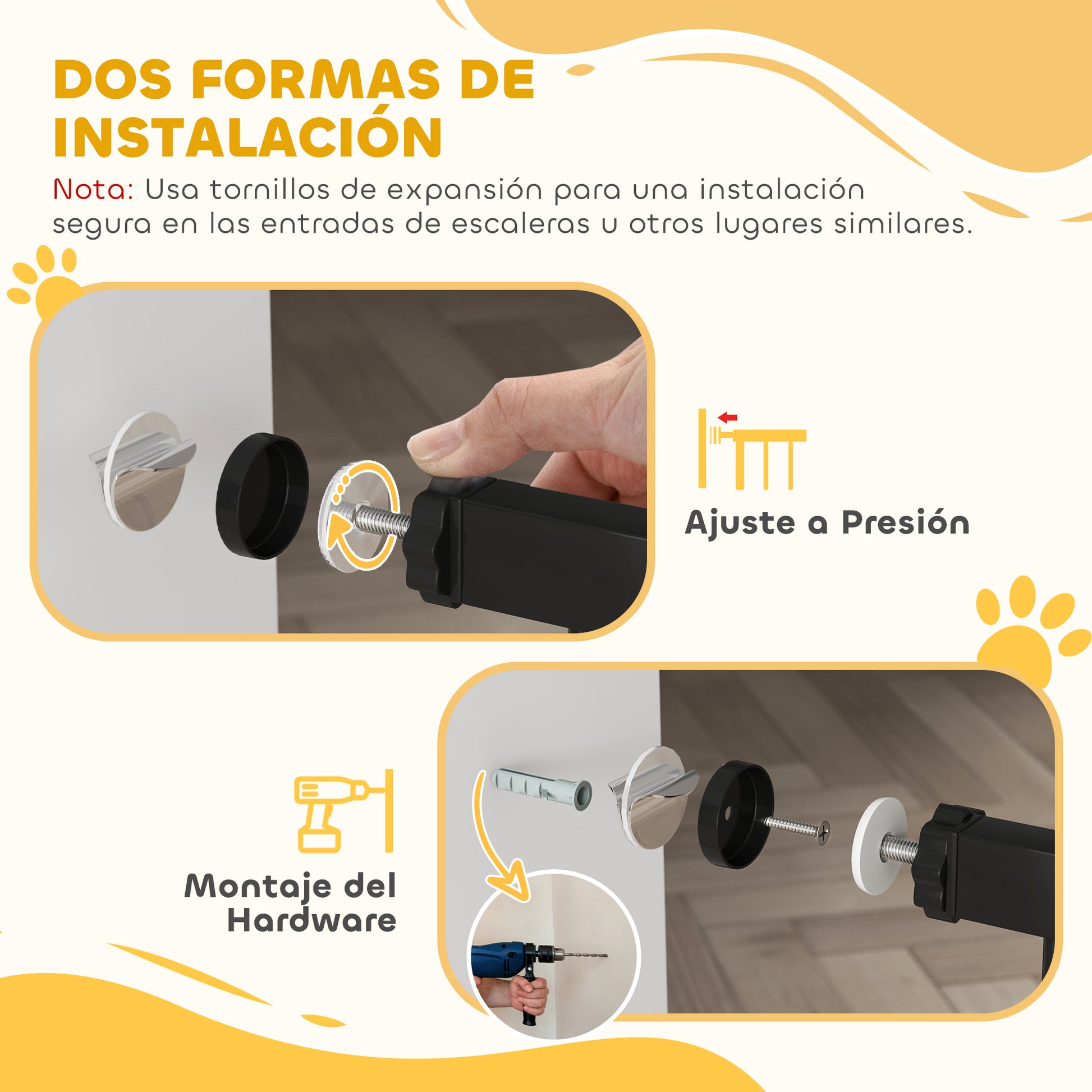 DOS FORMAS DE INSTALACIÓN

Nota: Usa tornillos de expansión para una instalación segura en las entradas de escaleras u otros lugares similares.

Ajuste a Presión

Montaje del Hardware