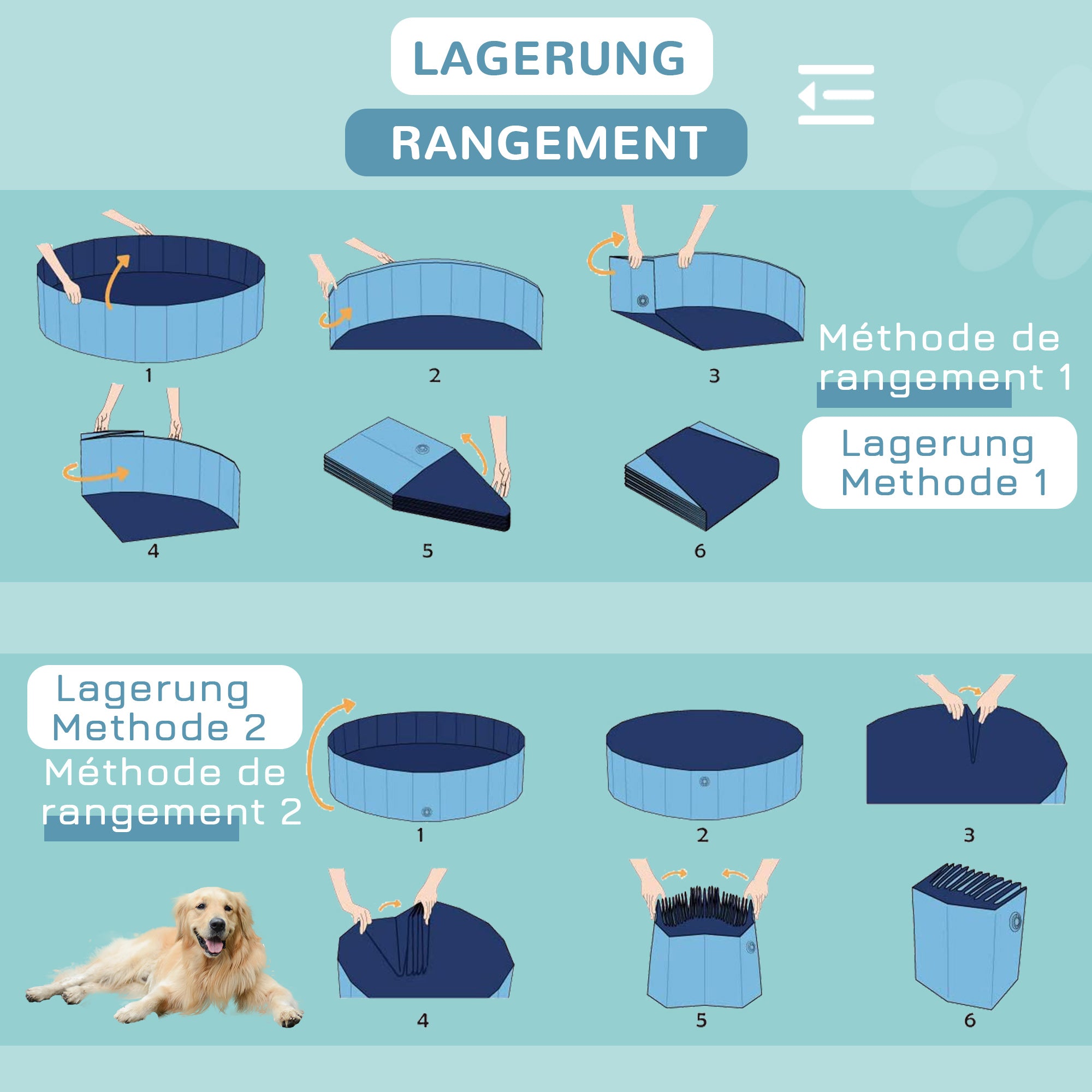 LAGERUNG

RANGEMENT

1

2

3

Méthode de rangement 1

Lagerung Methode 1

4

5

6

Lagerung Methode 2

Méthode de rangement 2

1

2

3

4

5

6