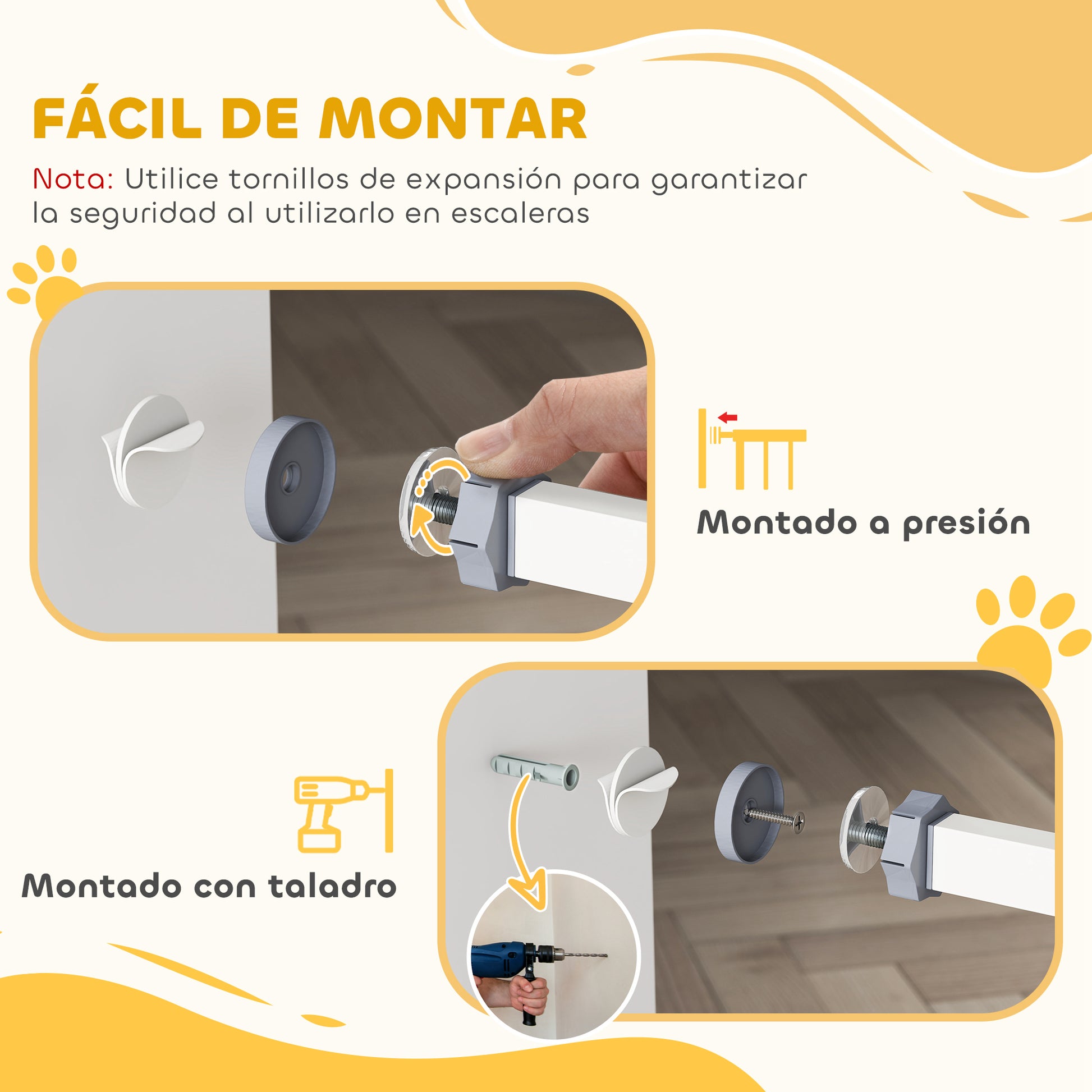 FÁCIL DE MONTAR

Nota: Utilice tornillos de expansión para garantizar la seguridad al utilizarlo en escaleras

Montado a presión

Montado con taladro