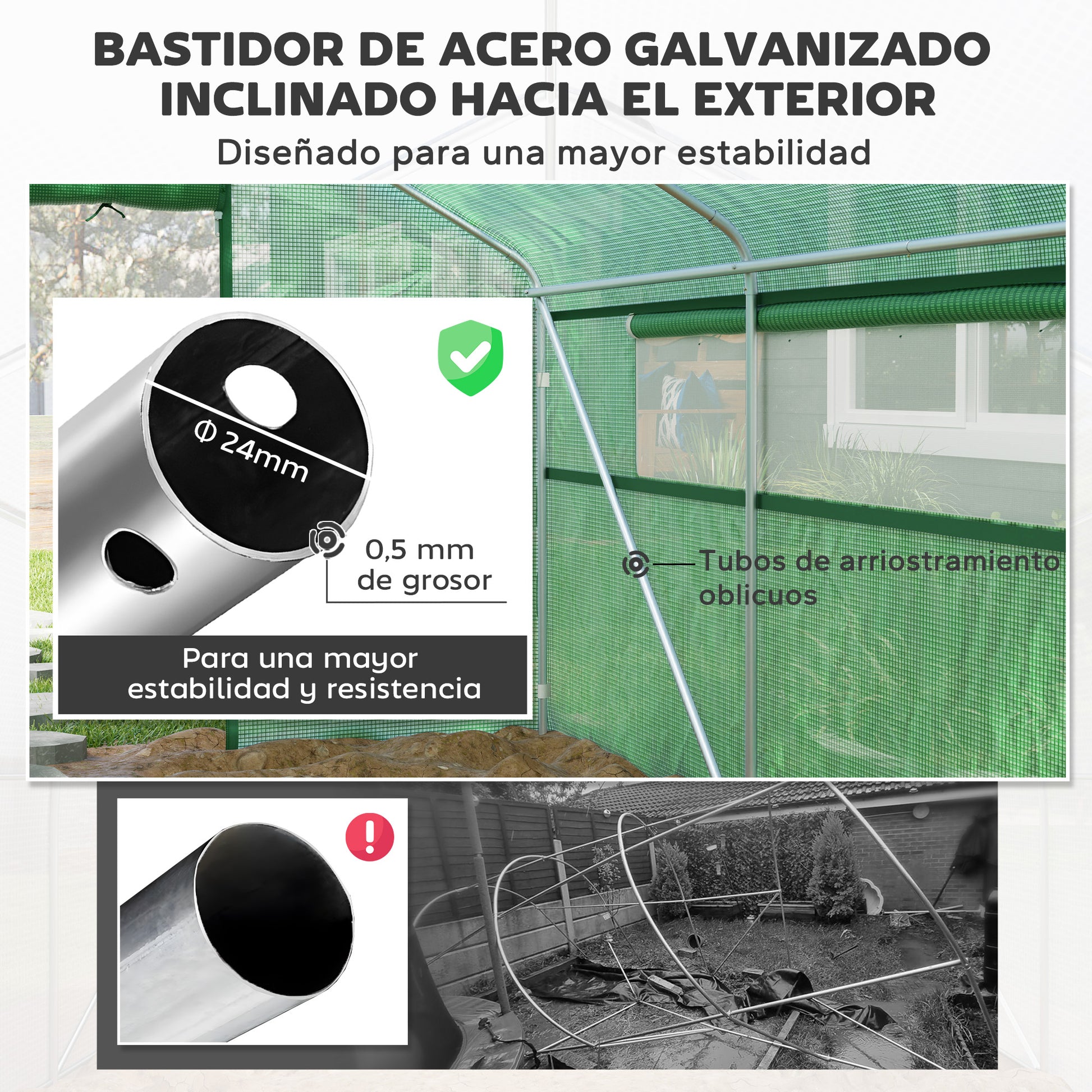 BASTIDOR DE ACERO GALVANIZADO INCLINADO HACIA EL EXTERIOR

Diseñado para una mayor estabilidad

Φ 24mm

0,5 mm de grosor

Para una mayor estabilidad y resistencia

Tubos de arriostramiento oblicuos