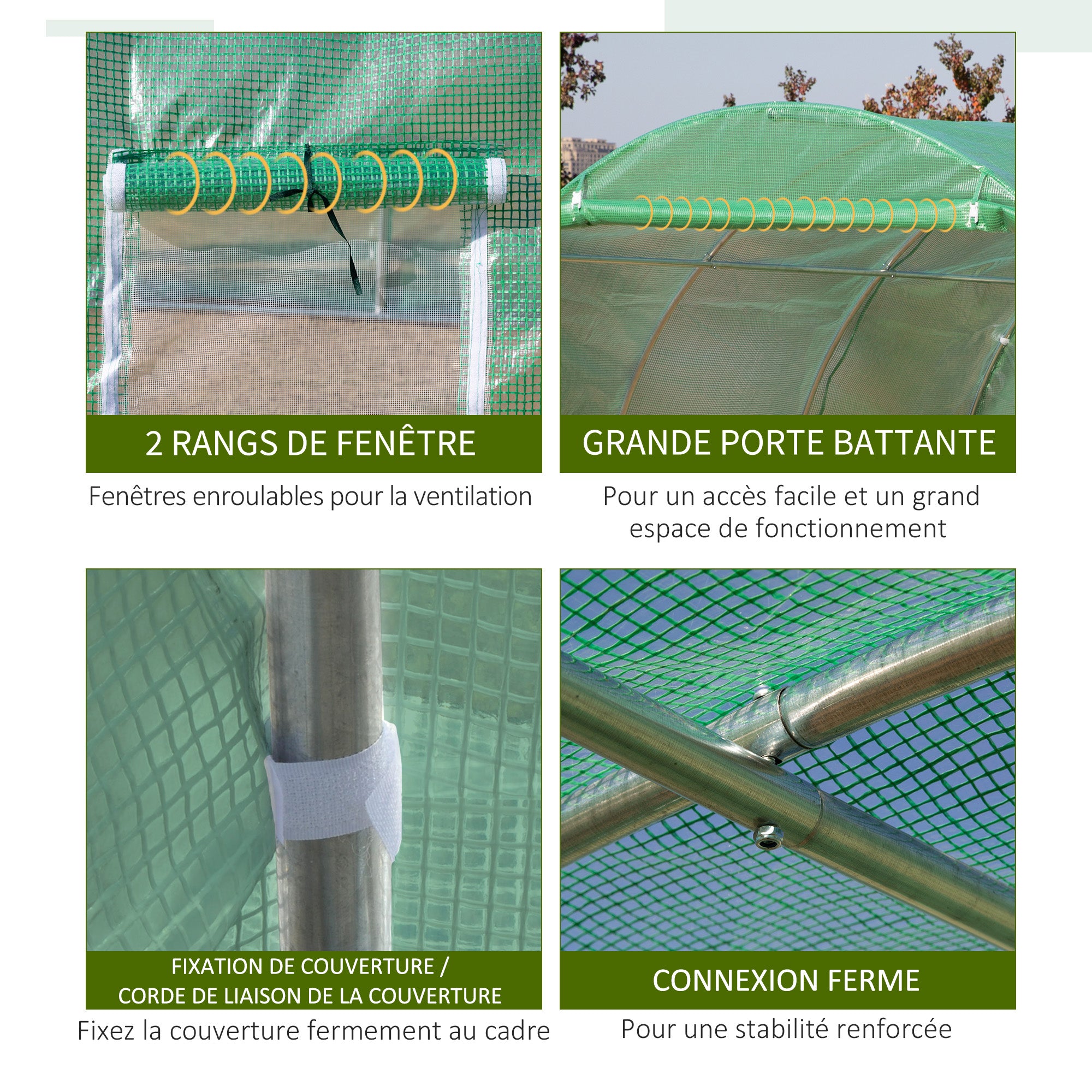 2 RANGS DE FENÊTRE

Fenêtres enroulables pour la ventilation

GRANDE PORTE BATTANTE

Pour un accès facile et un grand espace de fonctionnement

FIXATION DE COUVERTURE / CORDE DE LIAISON DE LA COUVERTURE

Fixez la couverture fermement au cadre

CONNEXION FERME

Pour une stabilité renforcée