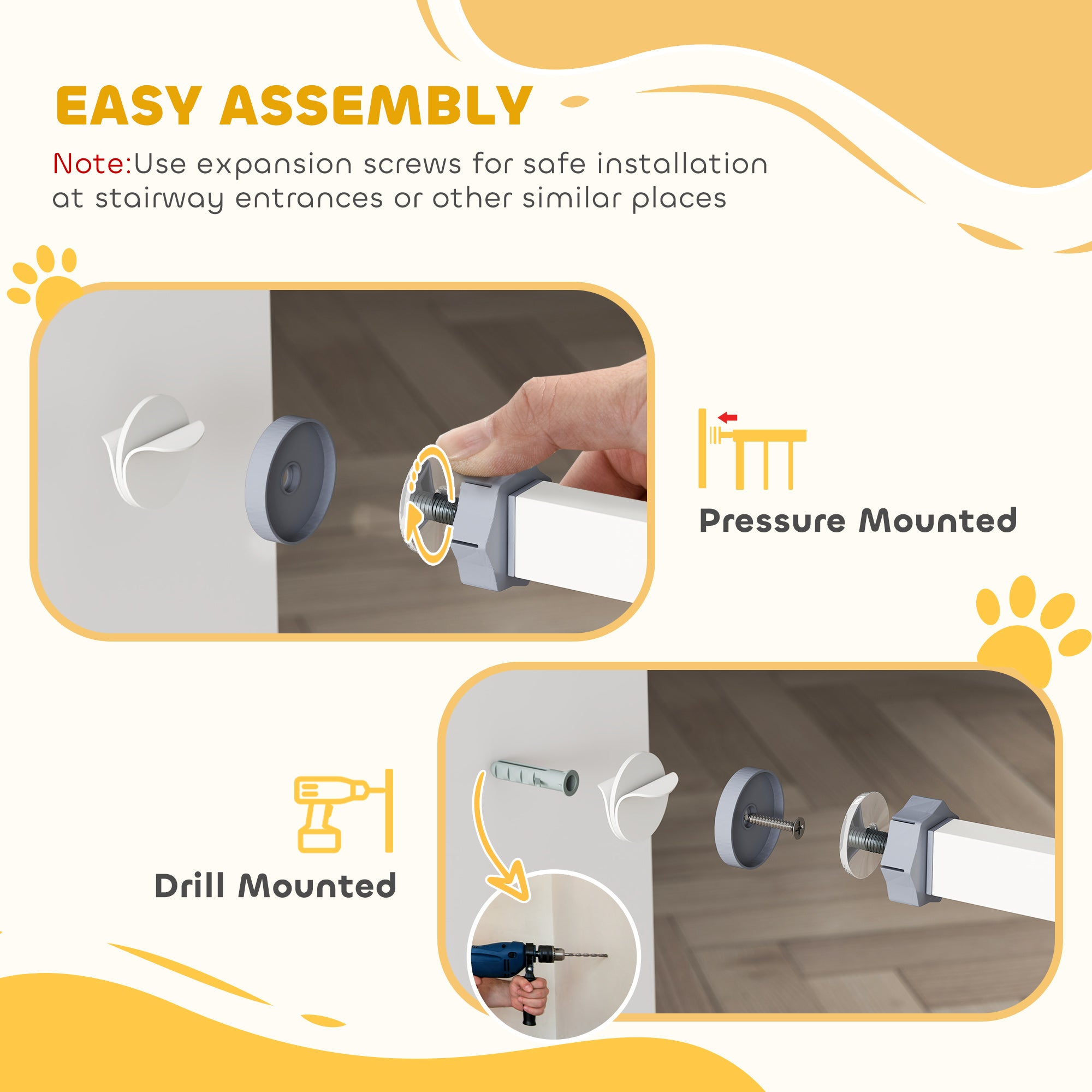 EASY ASSEMBLY

Note:Use expansion screws for safe installation at stairway entrances or other similar places

Pressure Mounted

Drill Mounted