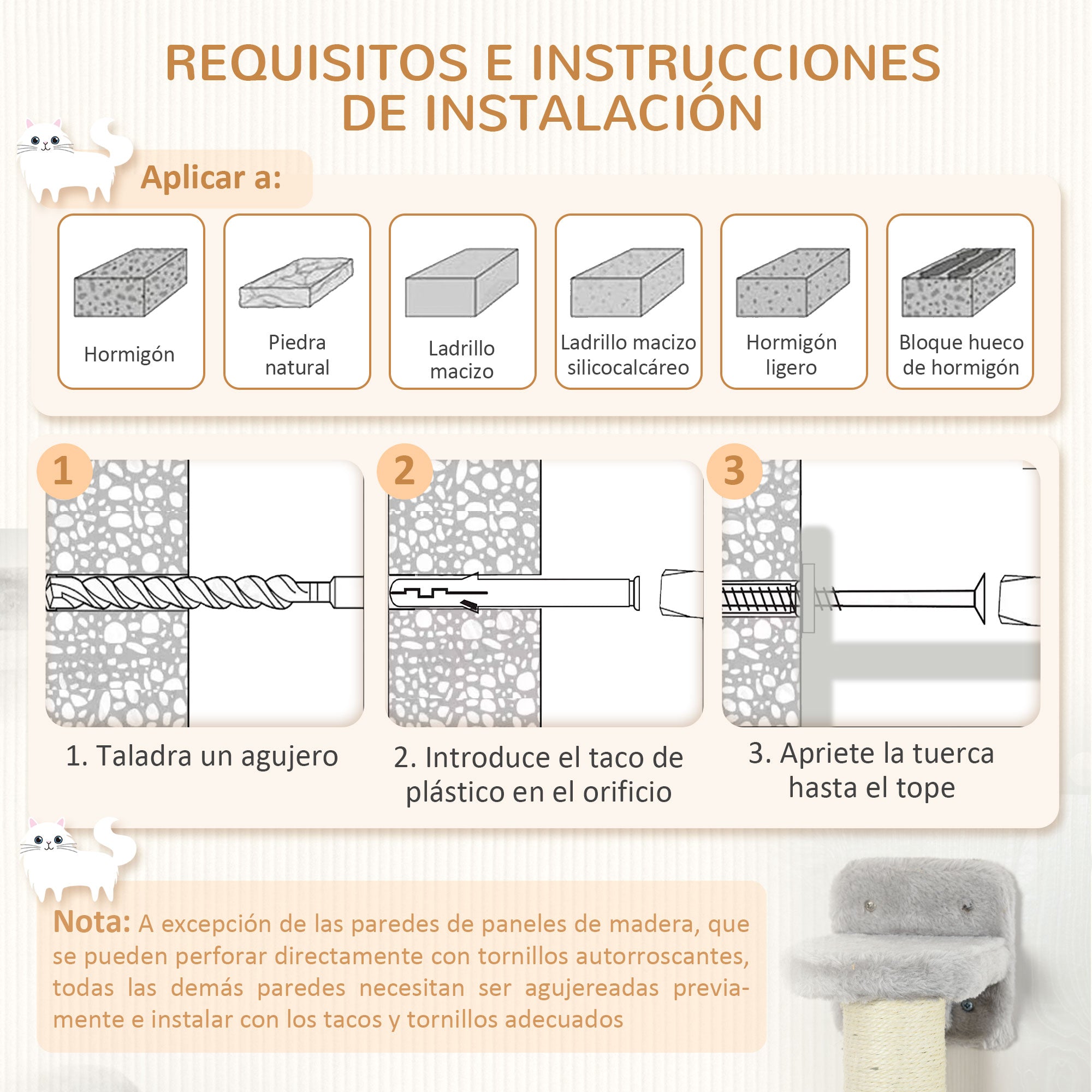 REQUISITOS E INSTRUCCIONES DE INSTALACIÓN

Aplicar a:

Hormigón

Piedra natural

Ladrillo macizo

Ladrillo macizo silicocalcáreo

Hormigón ligero

Bloque hueco de hormigón

1

2

3

1. Taladra un agujero

2. Introduce el taco de plástico en el orificio

3. Apriete la tuerca hasta el tope

Nota: A excepción de las paredes de paneles de madera, que se pueden perforar directamente con tornillos autorroscantes, todas las demás paredes necesitan ser agujereadas previamente e instalar con los tacos y tornillos adecuados