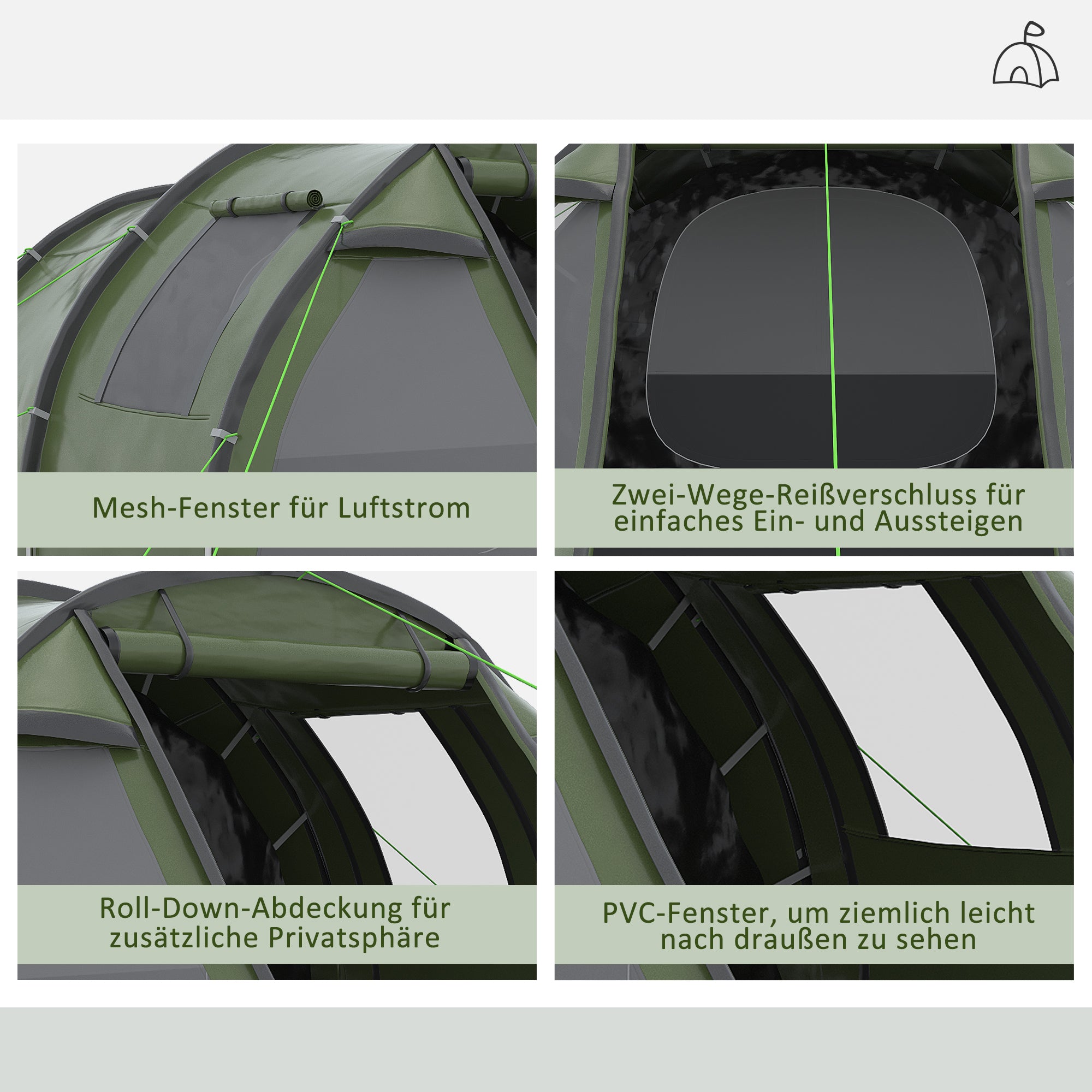 Mesh-Fenster für Luftstrom

Zwei-Wege-Reißverschluss für einfaches Ein- und Aussteigen

Roll-Down-Abdeckung für zusätzliche Privatsphäre

PVC-Fenster, um ziemlich leicht nach draußen zu sehen