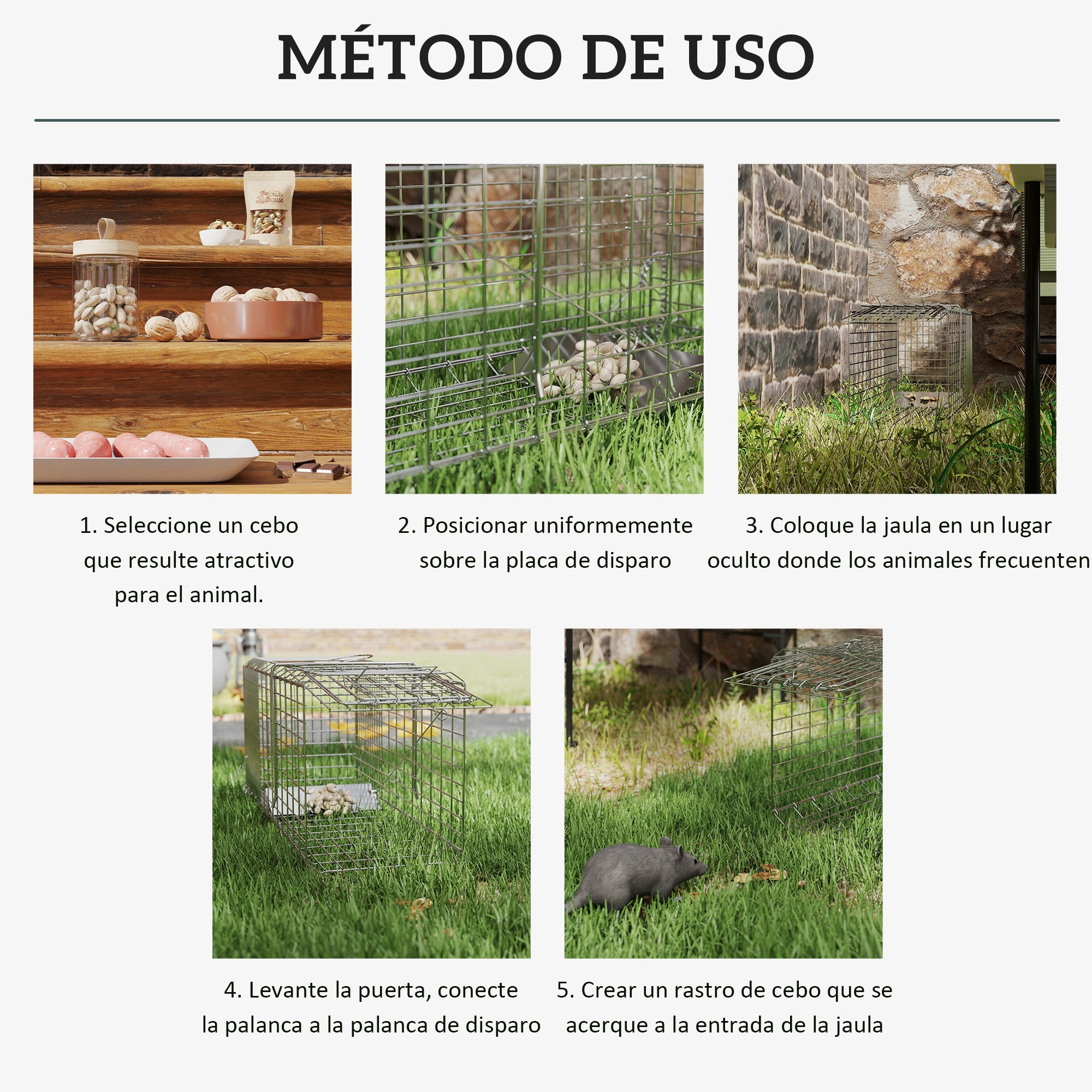 MÉTODO DE USO

The Nuthouse

1. Seleccione un cebo que resulte atractivo para el animal.

2. Posicionar uniformemente sobre la placa de disparo

3. Coloque la jaula en un lugar oculto donde los animales frecuenten

4. Levante la puerta, conecte la palanca a la palanca de disparo

5. Crear un rastro de cebo que se acerque a la entrada de la jaula