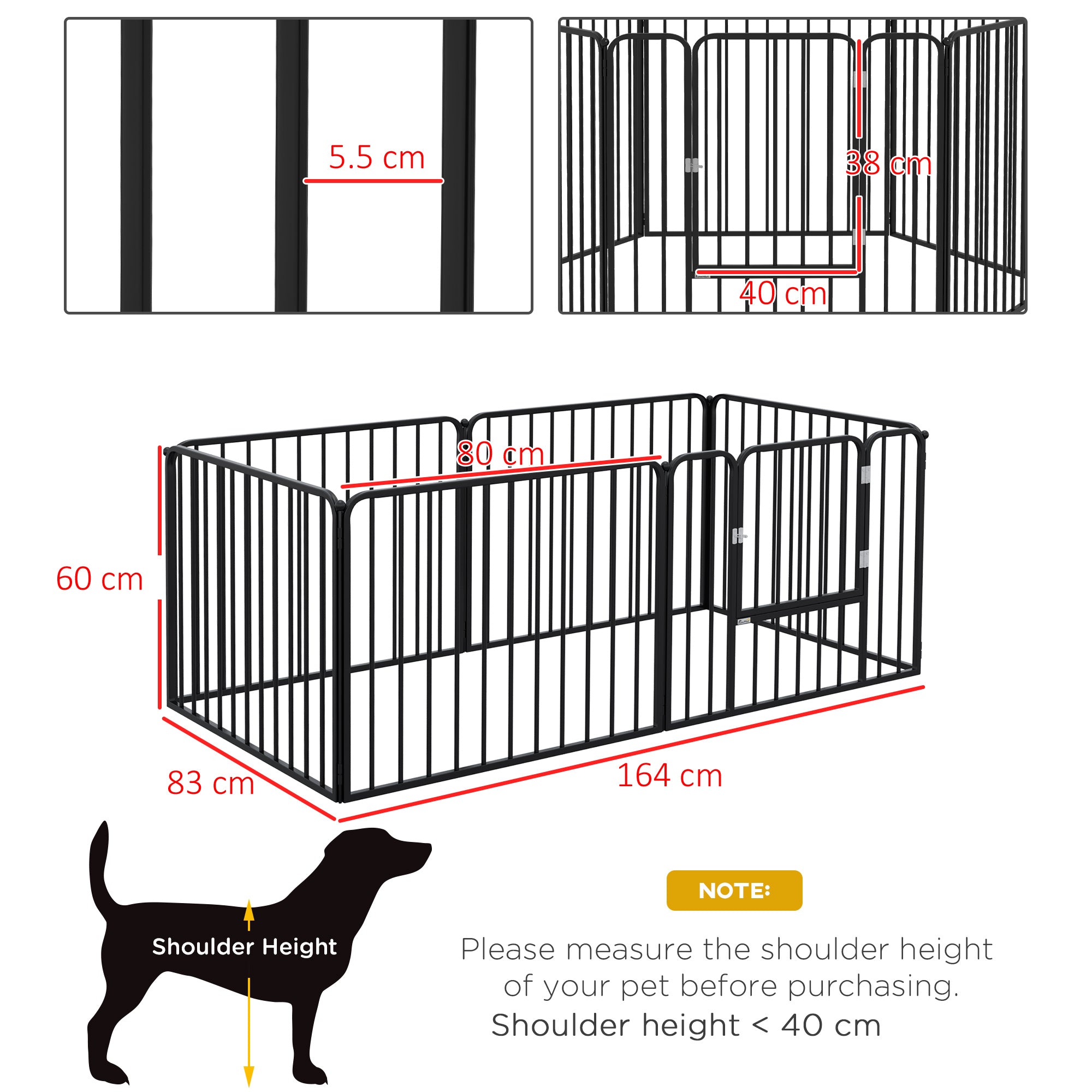 5.5 cm

38 cm

40 cm

80 cm

60 cm

83 cm

164 cm

Shoulder Height

NOTE:

Please measure the shoulder height of your pet before purchasing.
Shoulder height < 40 cm