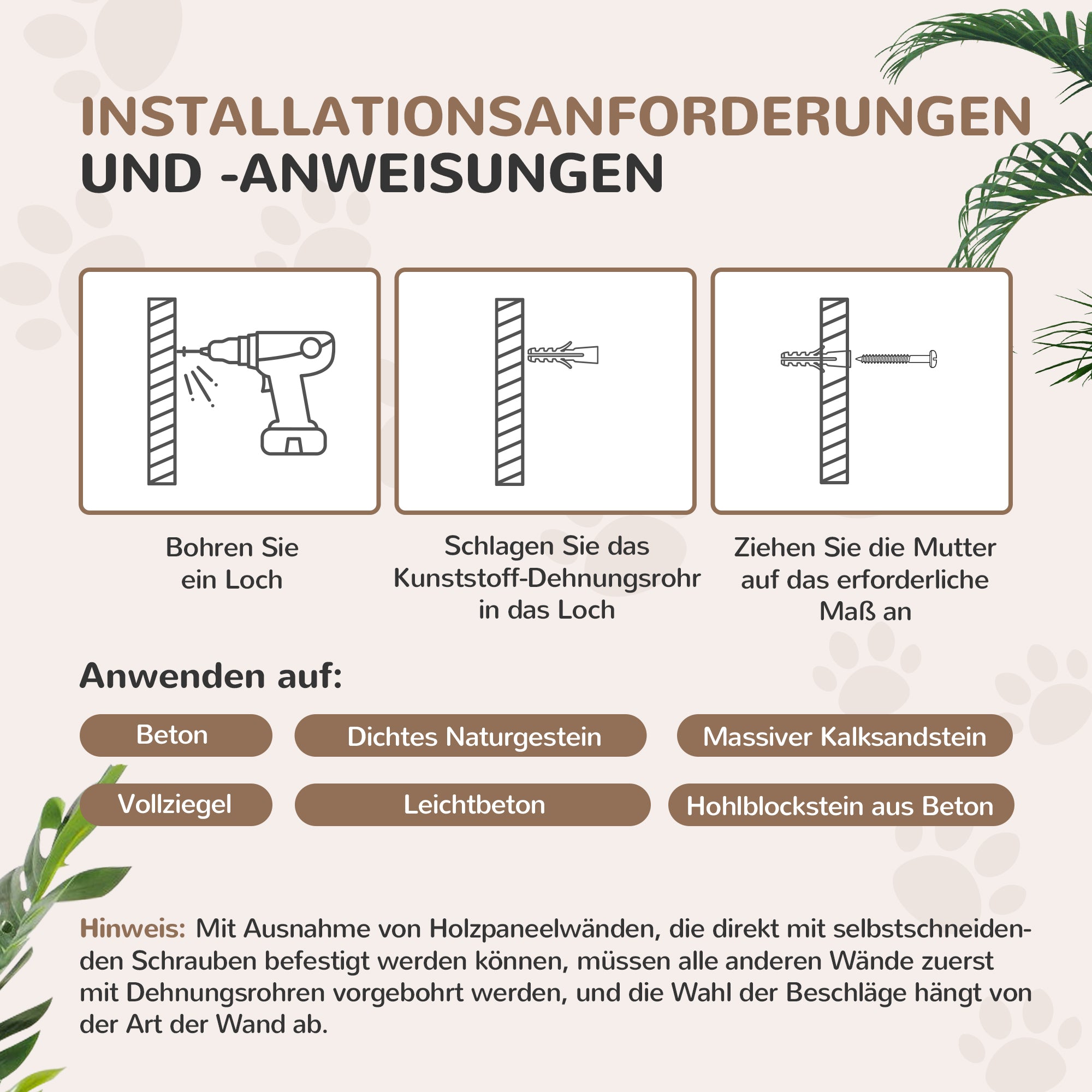 INSTALLATIONSANFORDERUNGEN
UND -ANWEISUNGEN

Bohren Sie ein Loch

Schlagen Sie das Kunststoff-Dehnungsrohr in das Loch

Ziehen Sie die Mutter auf das erforderliche Maß an

Anwenden auf:

Beton

Dichtes Naturgestein

Massiver Kalksandstein

Vollziegel

Leichtbeton

Hohlblockstein aus Beton

Hinweis: Mit Ausnahme von Holzpaneelwänden, die direkt mit selbstschneidenden Schrauben befestigt werden können, müssen alle anderen Wände zuerst mit Dehnungsrohren vorgebohrt werden, und die Wahl der Beschläge hängt von der Art der Wand ab.