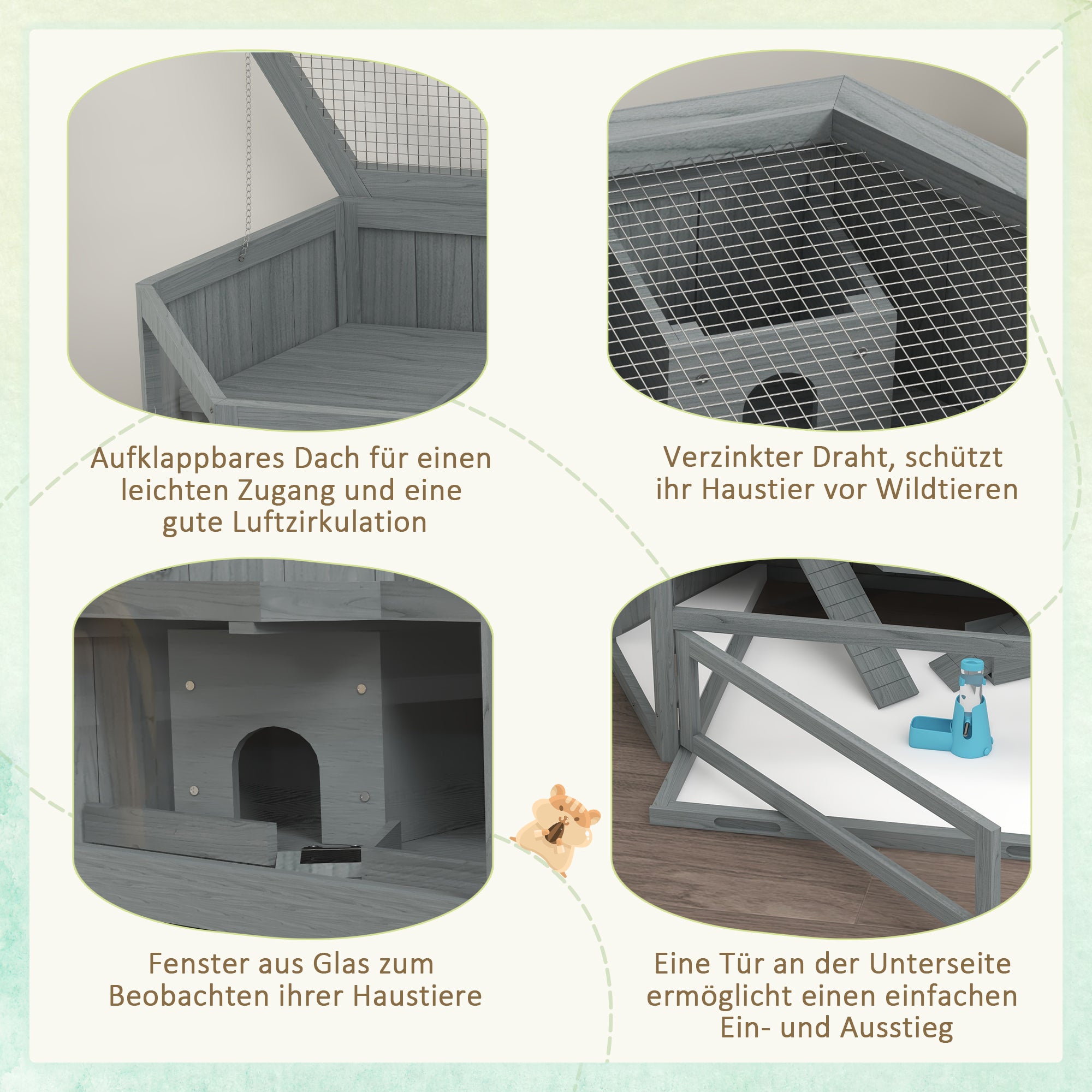 Aufklappbares Dach für einen leichten Zugang und eine gute Luftzirkulation

Verzinkter Draht, schützt ihr Haustier vor Wildtieren

Fenster aus Glas zum Beobachten ihrer Haustiere

Eine Tür an der Unterseite ermöglicht einen einfachen Ein- und Ausstieg