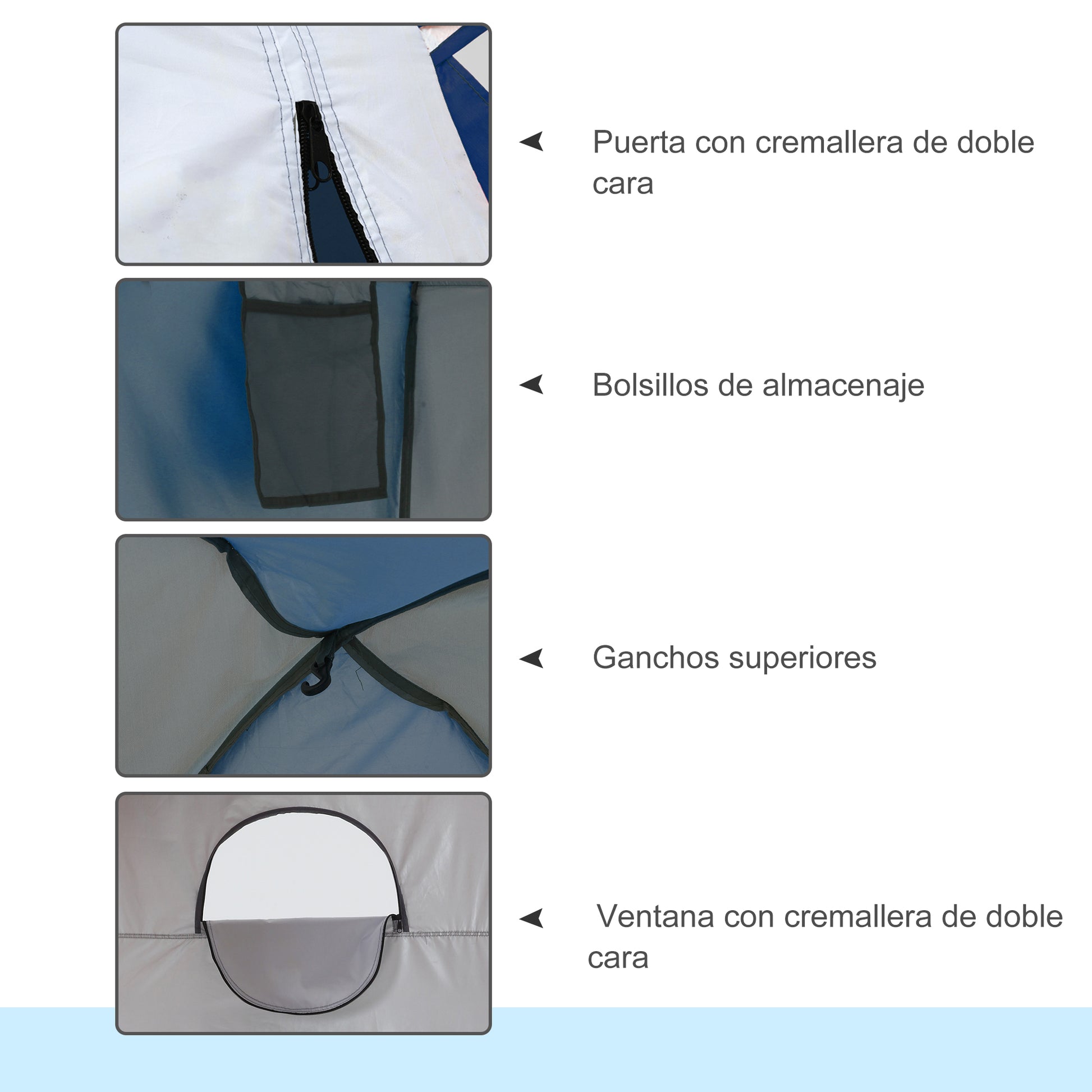 Puerta con cremallera de doble cara

Bolsillos de almacenaje

Ganchos superiores

Ventana con cremallera de doble cara