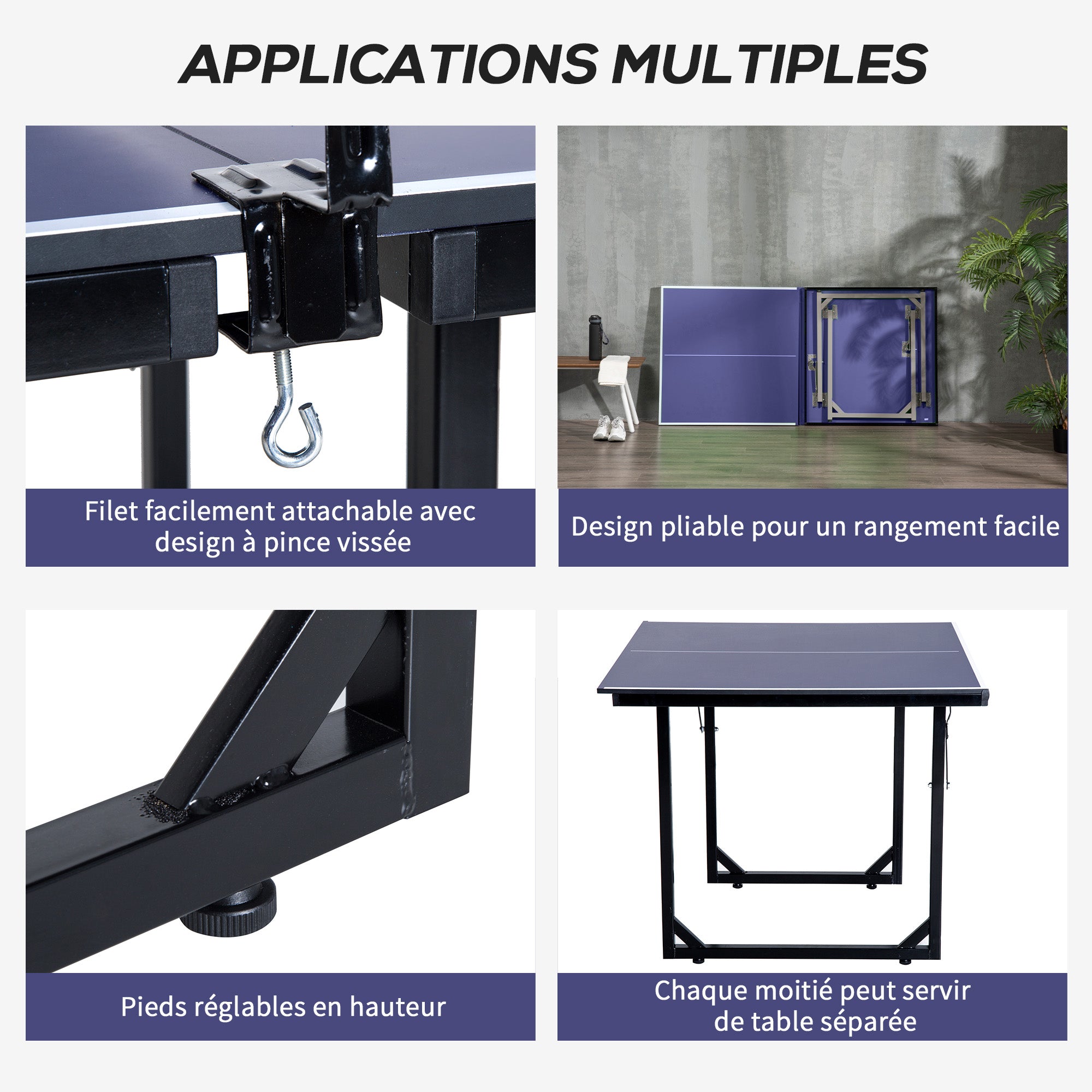 APPLICATIONS MULTIPLES

Filet facilement attachable avec design à pince vissée

Design pliable pour un rangement facile

Pieds réglables en hauteur

Chaque moitié peut servir de table séparée