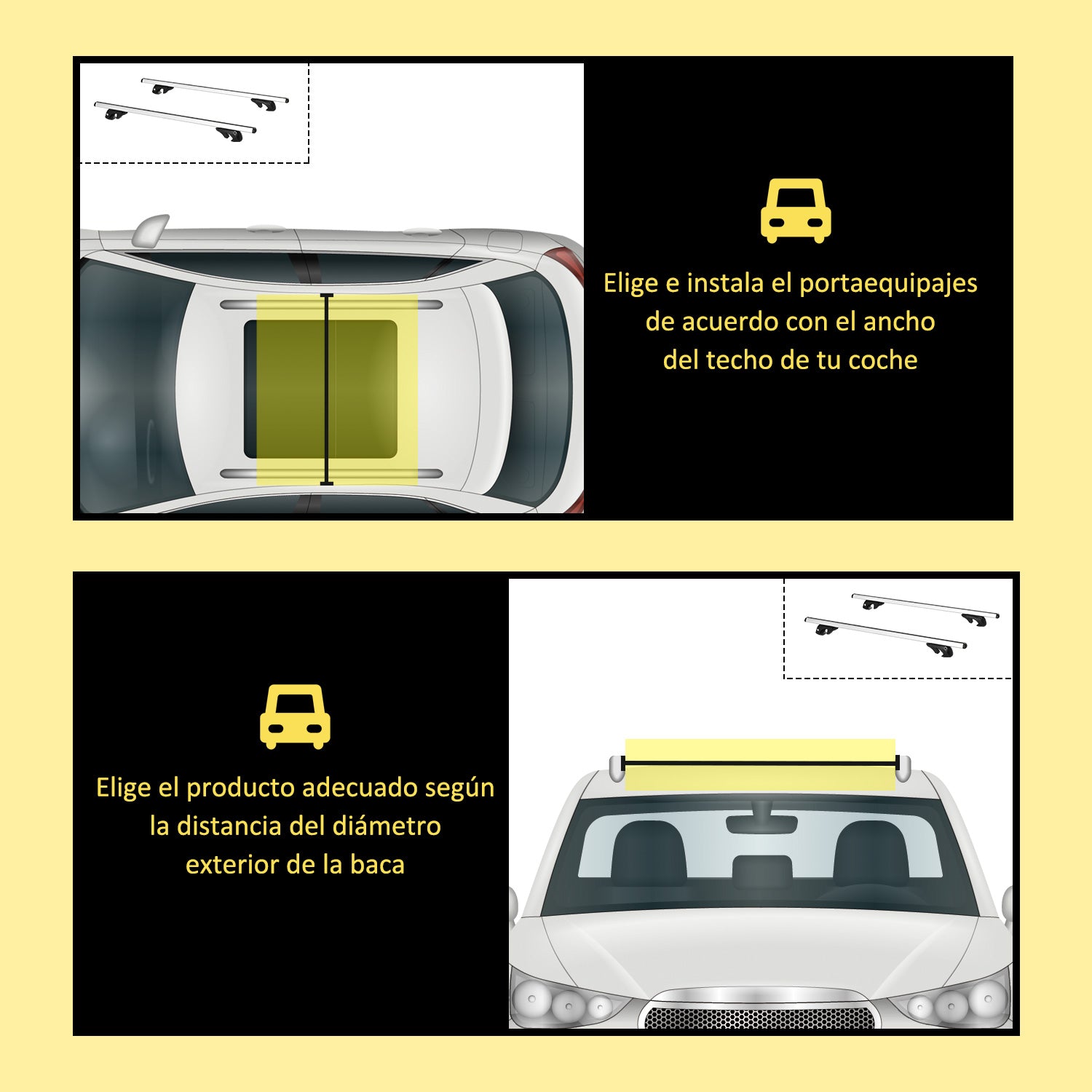 Elige e instala el portaequipajes de acuerdo con el ancho del techo de tu coche

Elige el producto adecuado según la distancia del diámetro exterior de la baca