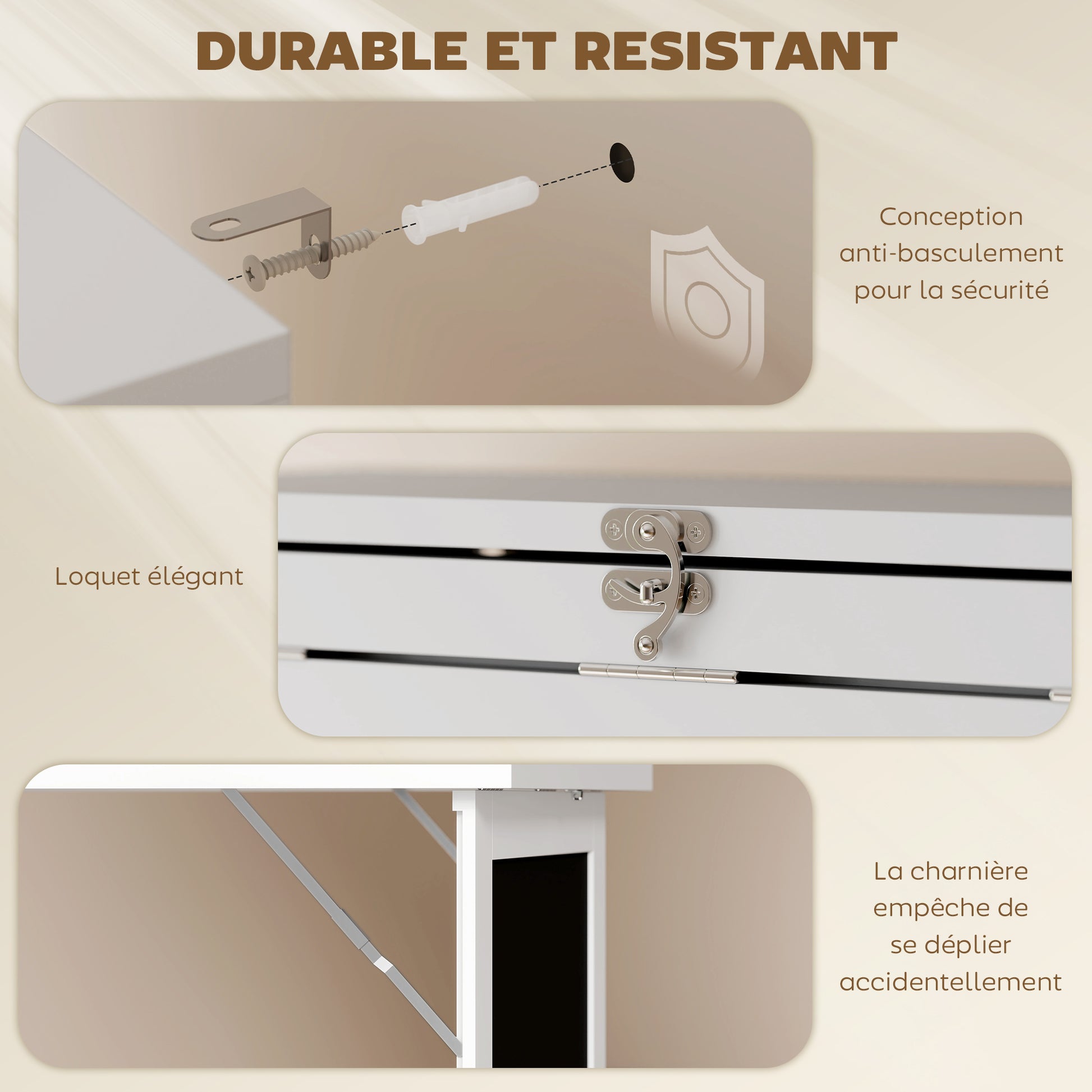 DURABLE ET RESISTANT

Conception anti-basculement pour la sécurité

Loquet élégant

La charnière empêche de se déplier accidentellement