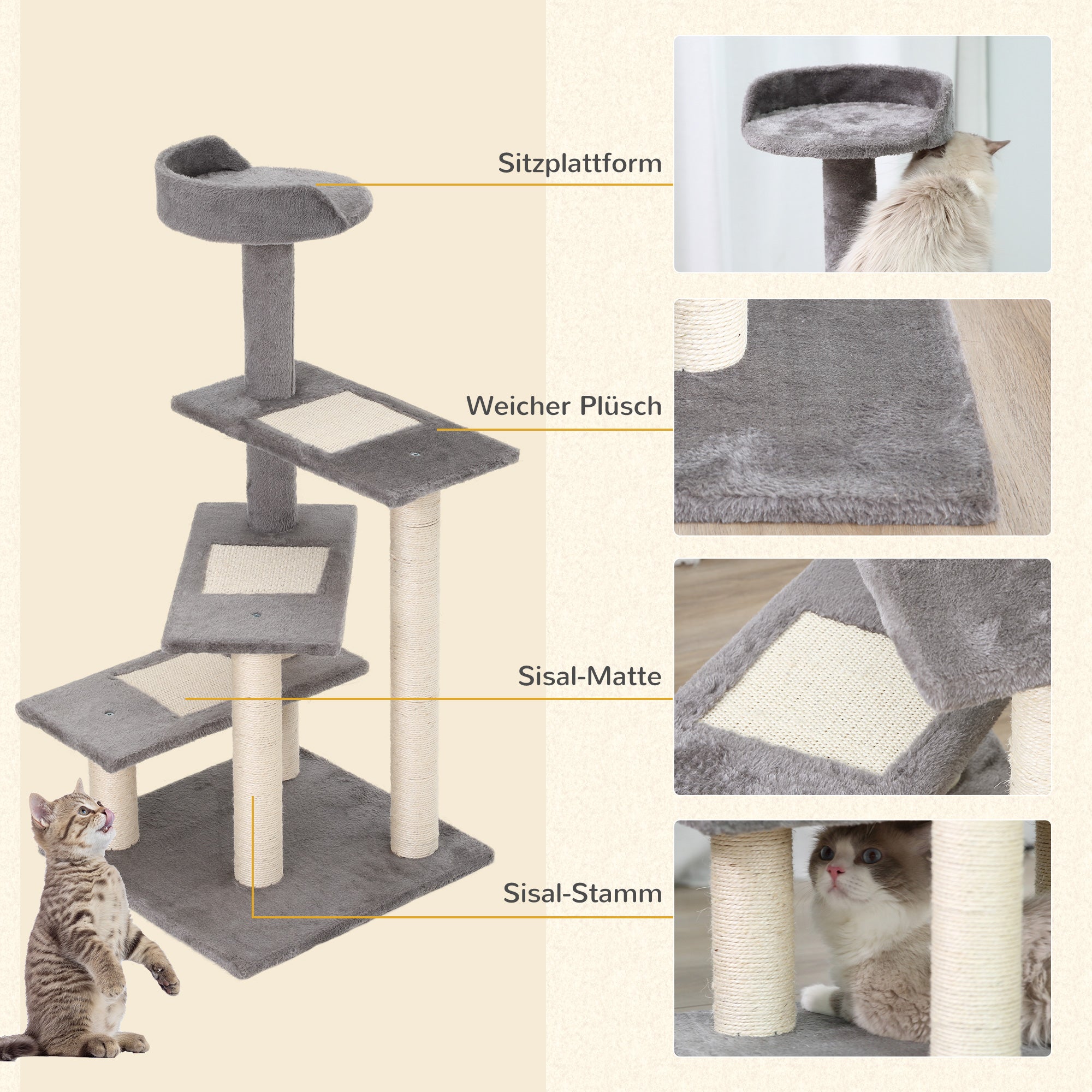 Sitzplattform

Weicher Plüsch

Sisal-Matte

Sisal-Stamm