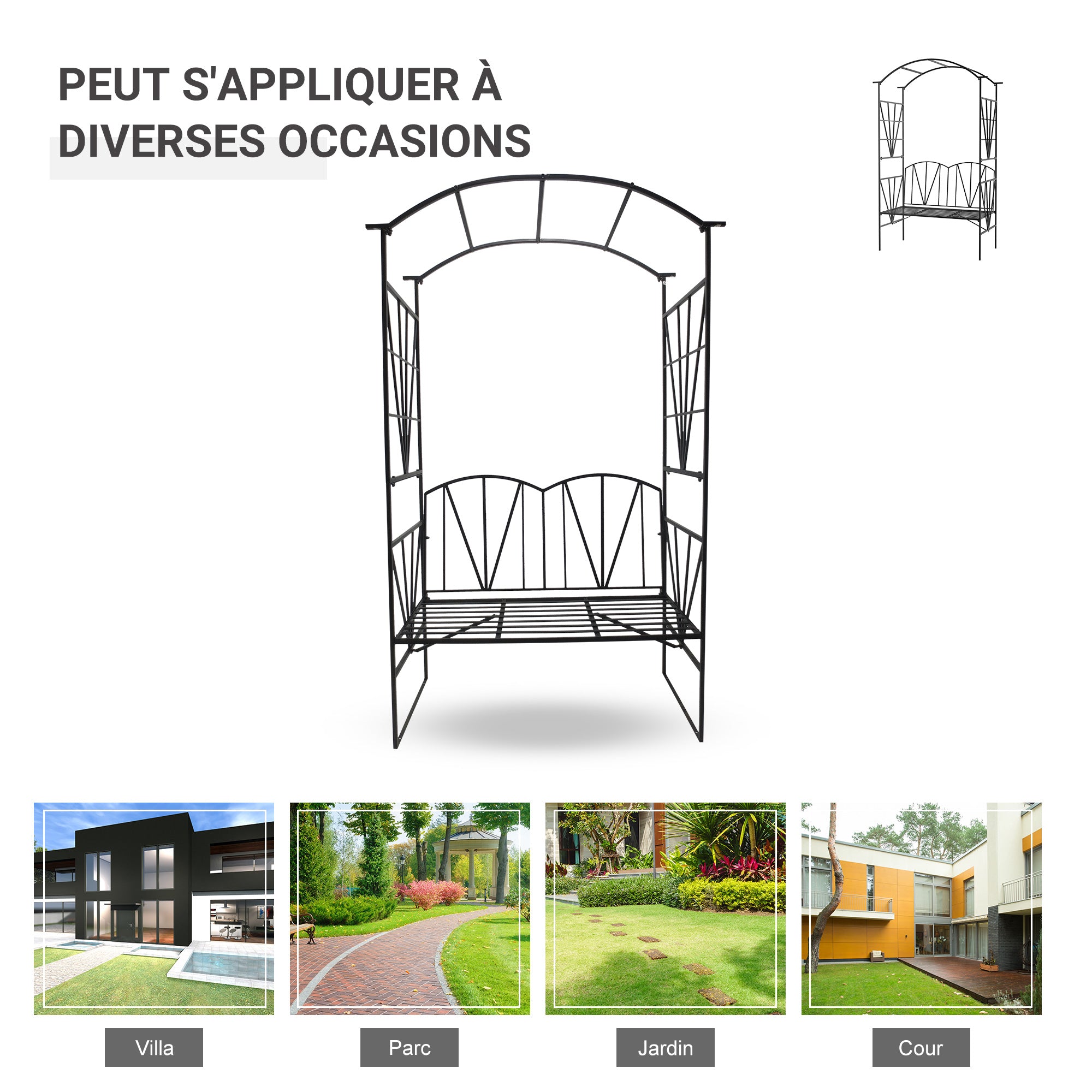 PEUT S'APPLIQUER À DIVERSES OCCASIONS

Villa

Parc

Jardin

Cour