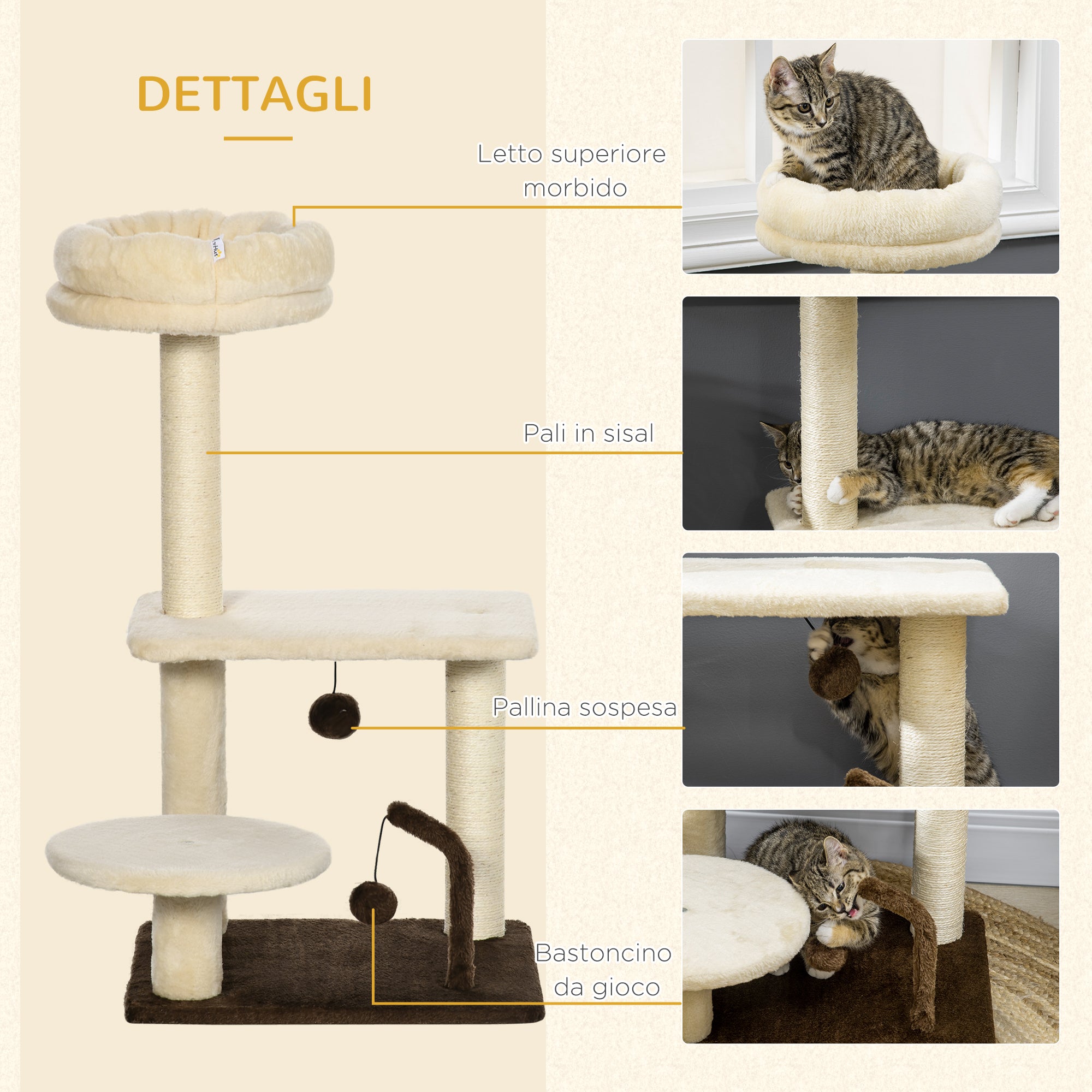 DETTAGLI

Letto superiore morbido

Pali in sisal

Pallina sospesa

Bastoncino da gioco