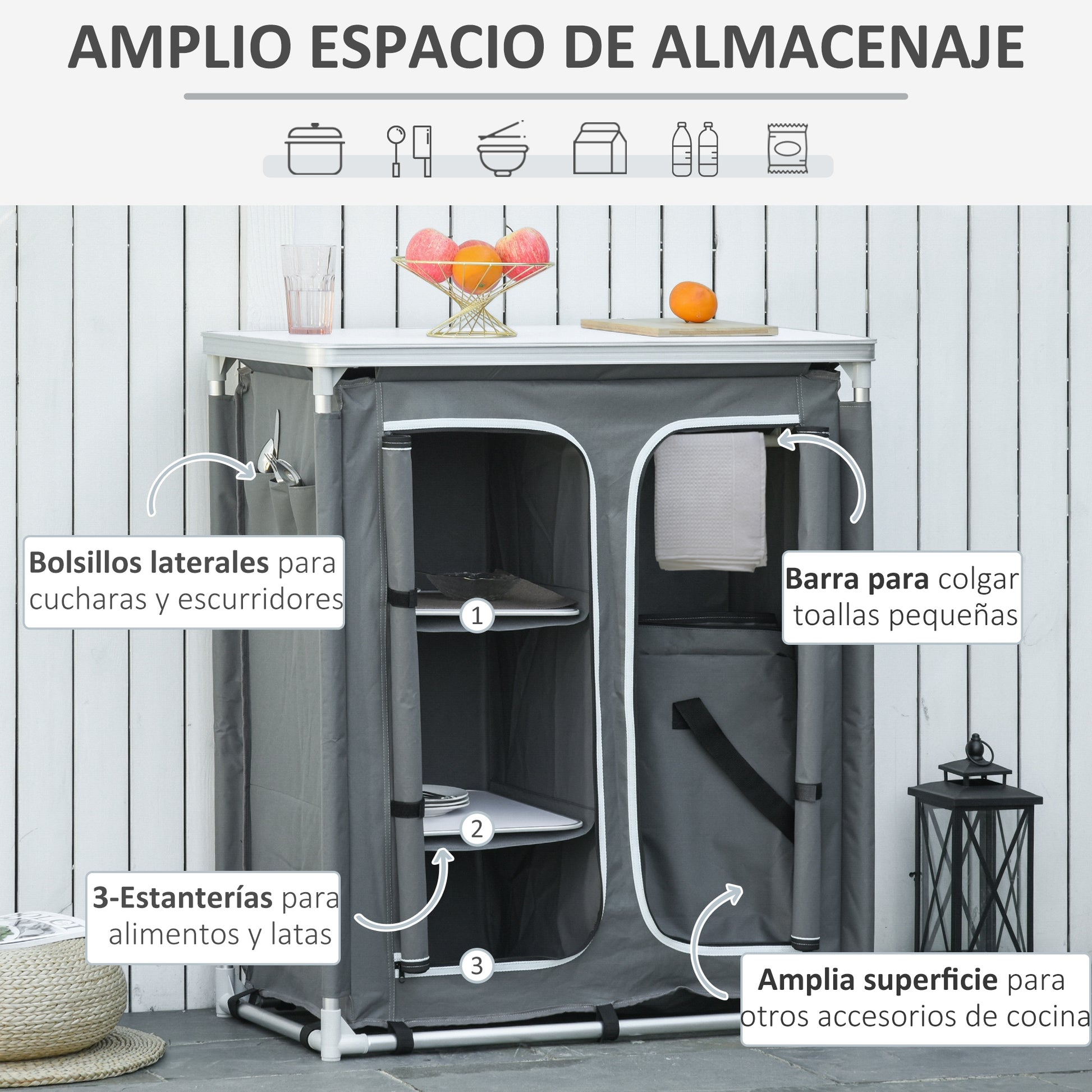 AMPLIO ESPACIO DE ALMACENAJE

Bolsillos laterales para cucharas y escurridores

Barra para colgar toallas pequeñas

1

2

3

3-Estanterías para alimentos y latas

Amplia superficie para otros accesorios de cocina