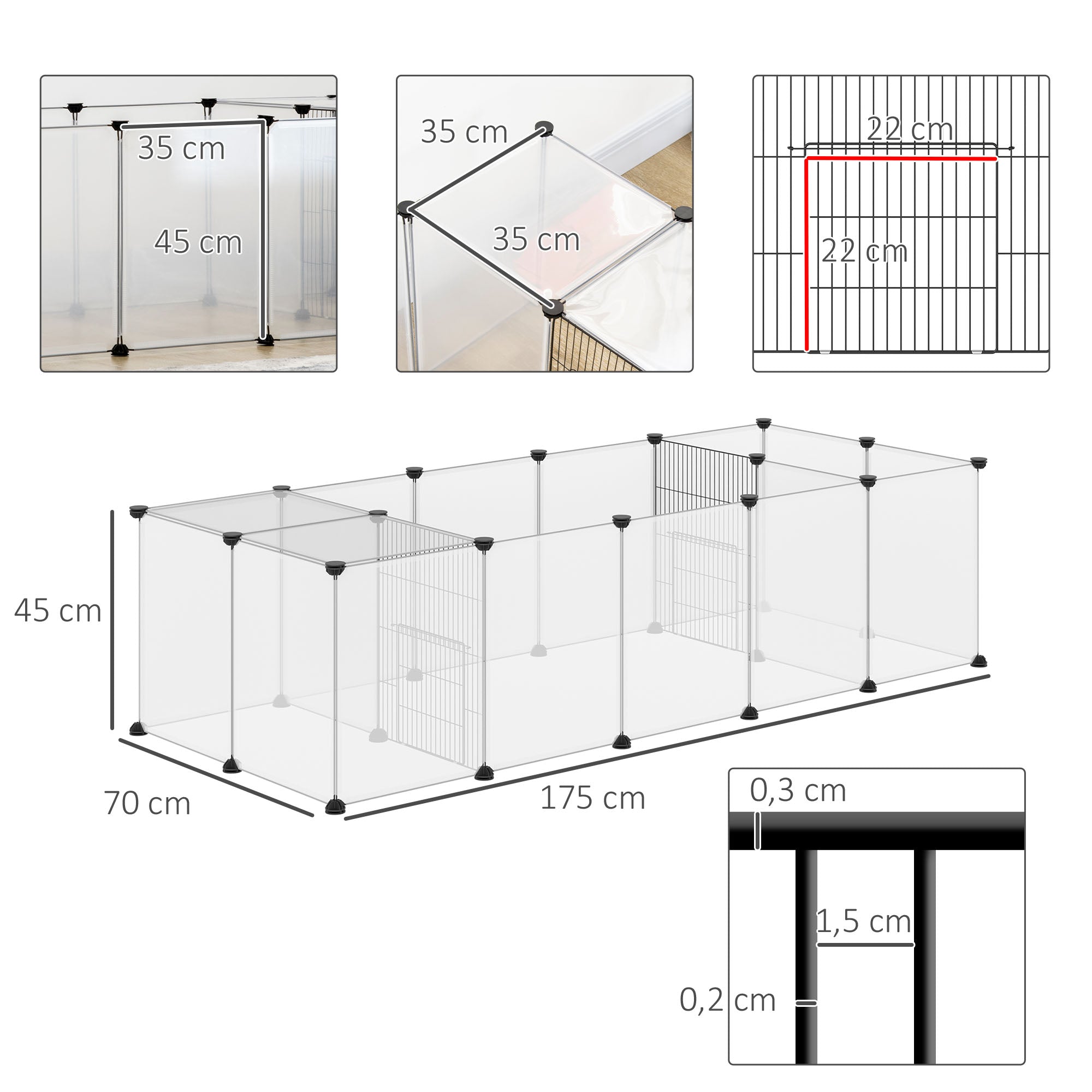 35 cm
45 cm

35 cm
35 cm

22 cm
22 cm

45 cm
70 cm
175 cm

0,3 cm
1,5 cm
0,2 cm