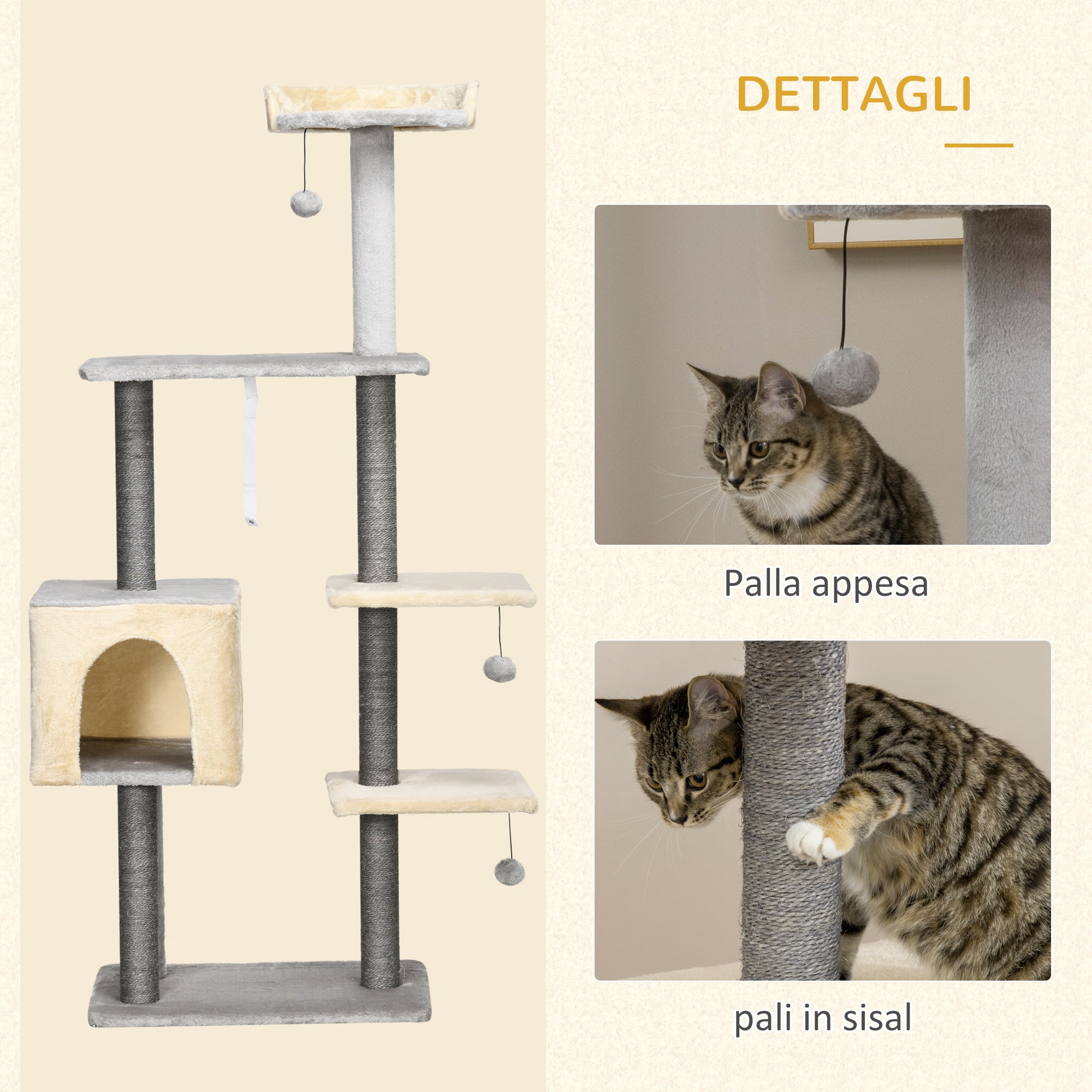 DETTAGLI

Palla appesa

pali in sisal