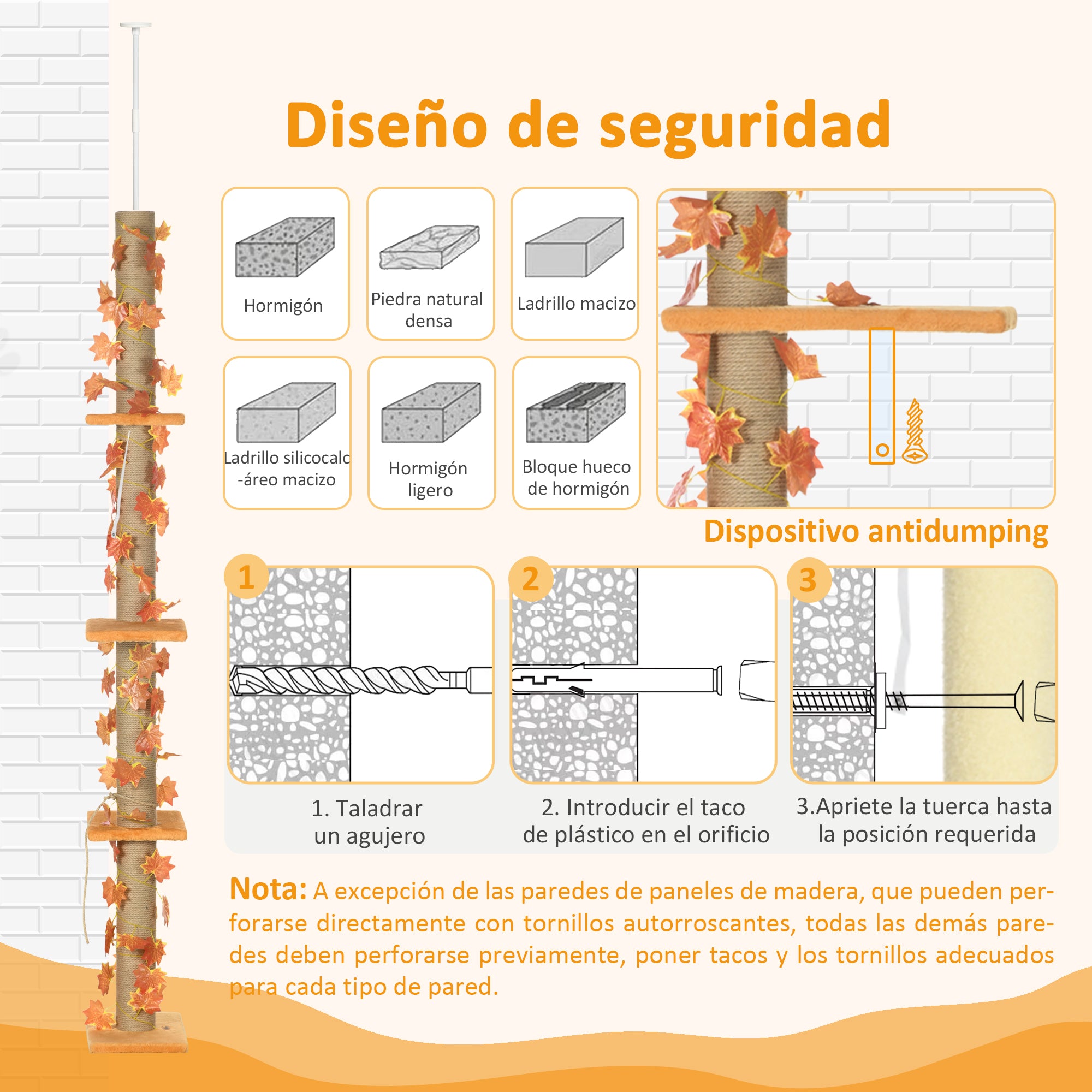 Diseño de seguridad

Hormigón

Piedra natural densa

Ladrillo macizo

Ladrillo silicocalc-áreo macizo

Hormigón ligero

Bloque hueco de hormigón

Dispositivo antidumping

1

2

3

1. Taladrar un agujero

2. Introducir el taco de plástico en el orificio

3.Apriete la tuerca hasta la posición requerida

Nota: A excepción de las paredes de paneles de madera, que pueden perforarse directamente con tornillos autorroscantes, todas las demás paredes deben perforarse previamente, poner tacos y los tornillos adecuados para cada tipo de pared.