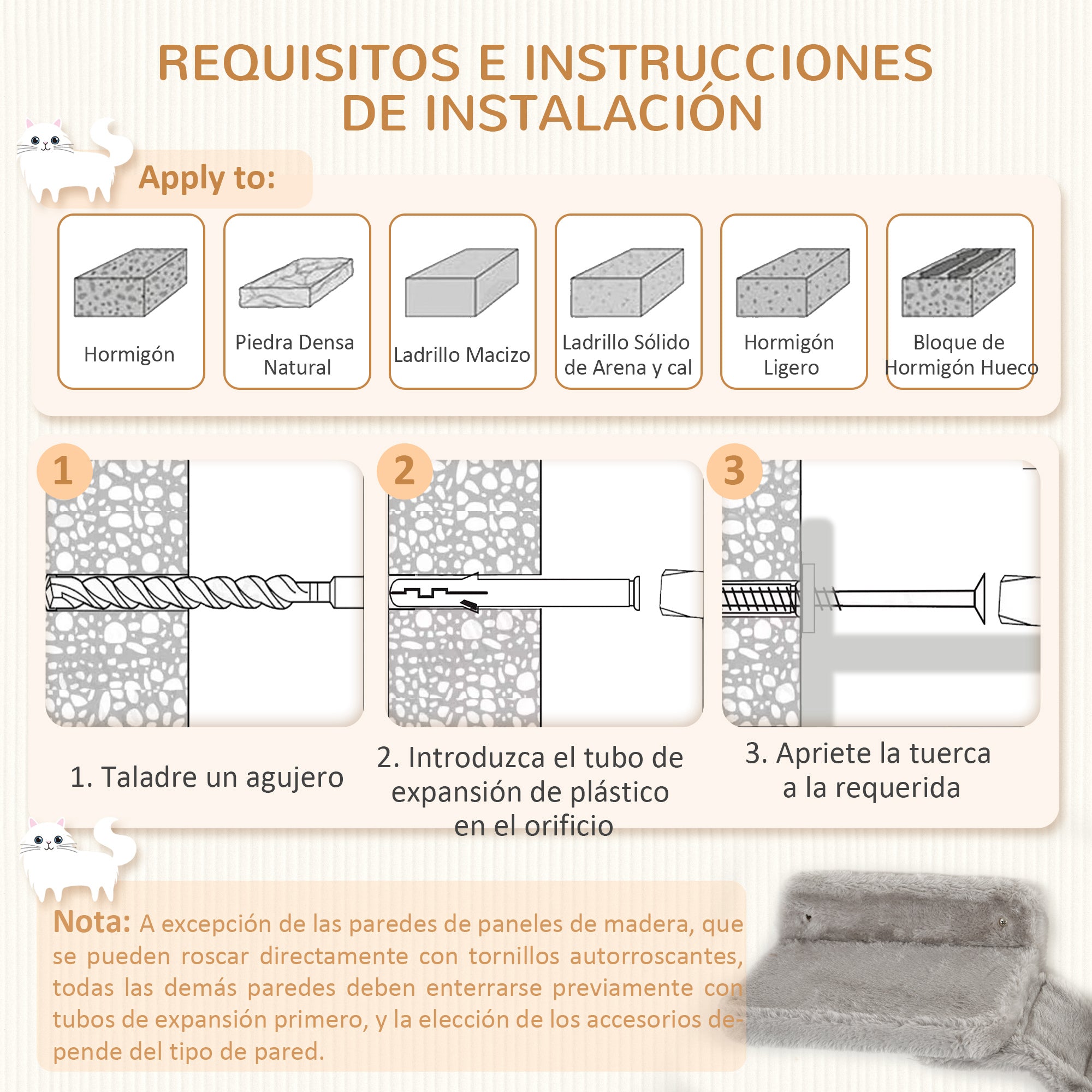 REQUISITOS E INSTRUCCIONES DE INSTALACIÓN

Apply to:

Hormigón

Piedra Densa Natural

Ladrillo Macizo

Ladrillo Sólido de Arena y cal

Hormigón Ligero

Bloque de Hormigón Hueco

1

2

3

1. Taladre un agujero

2. Introduzca el tubo de expansión de plástico en el orificio

3. Apriete la tuerca a la requerida

Nota: A excepción de las paredes de paneles de madera, que se pueden roscar directamente con tornillos autorroscantes, todas las demás paredes deben enterrarse previamente con tubos de expansión primero, y la elección de los accesorios depende del tipo de pared.