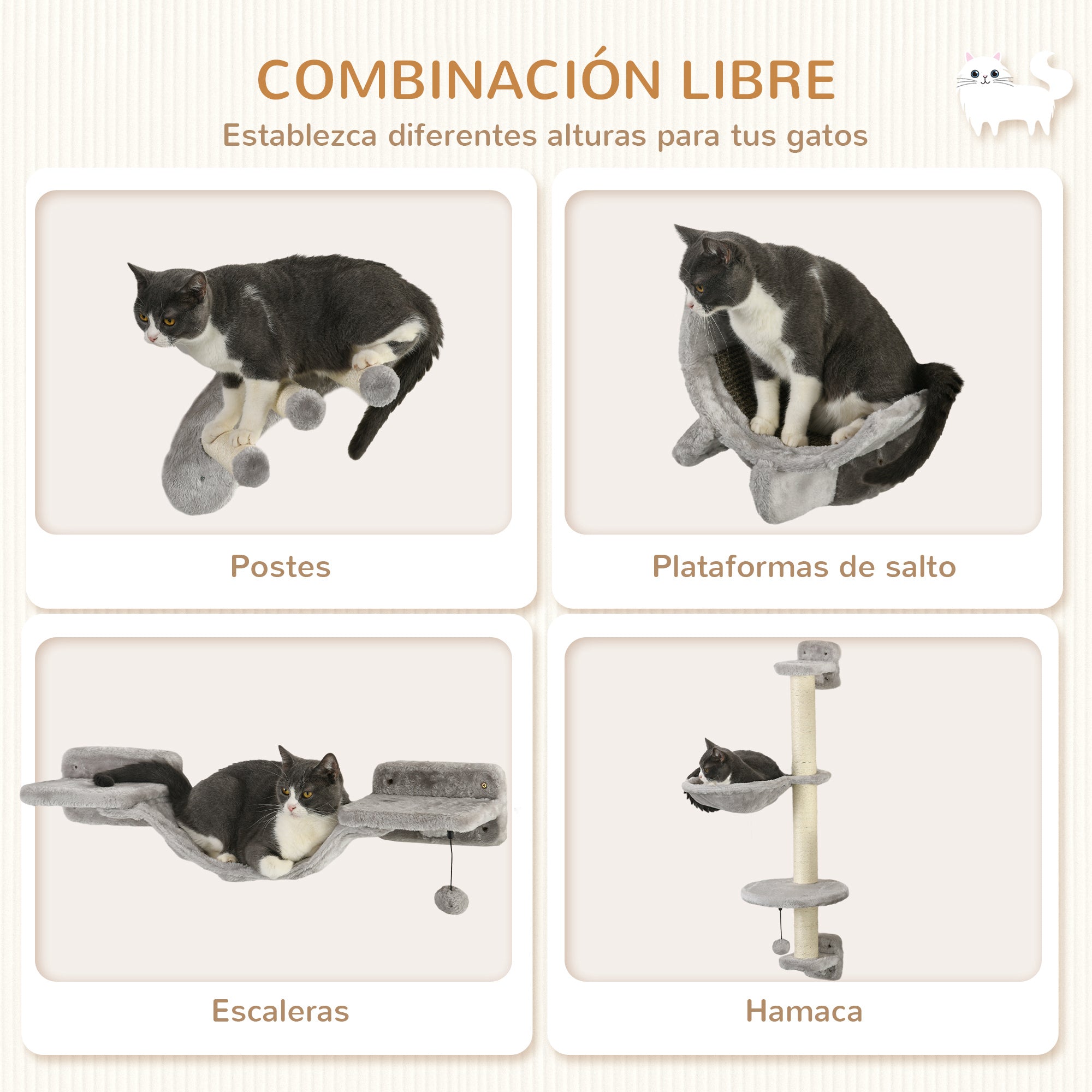 COMBINACIÓN LIBRE

Establezca diferentes alturas para tus gatos

Postes

Plataformas de salto

Escaleras

Hamaca