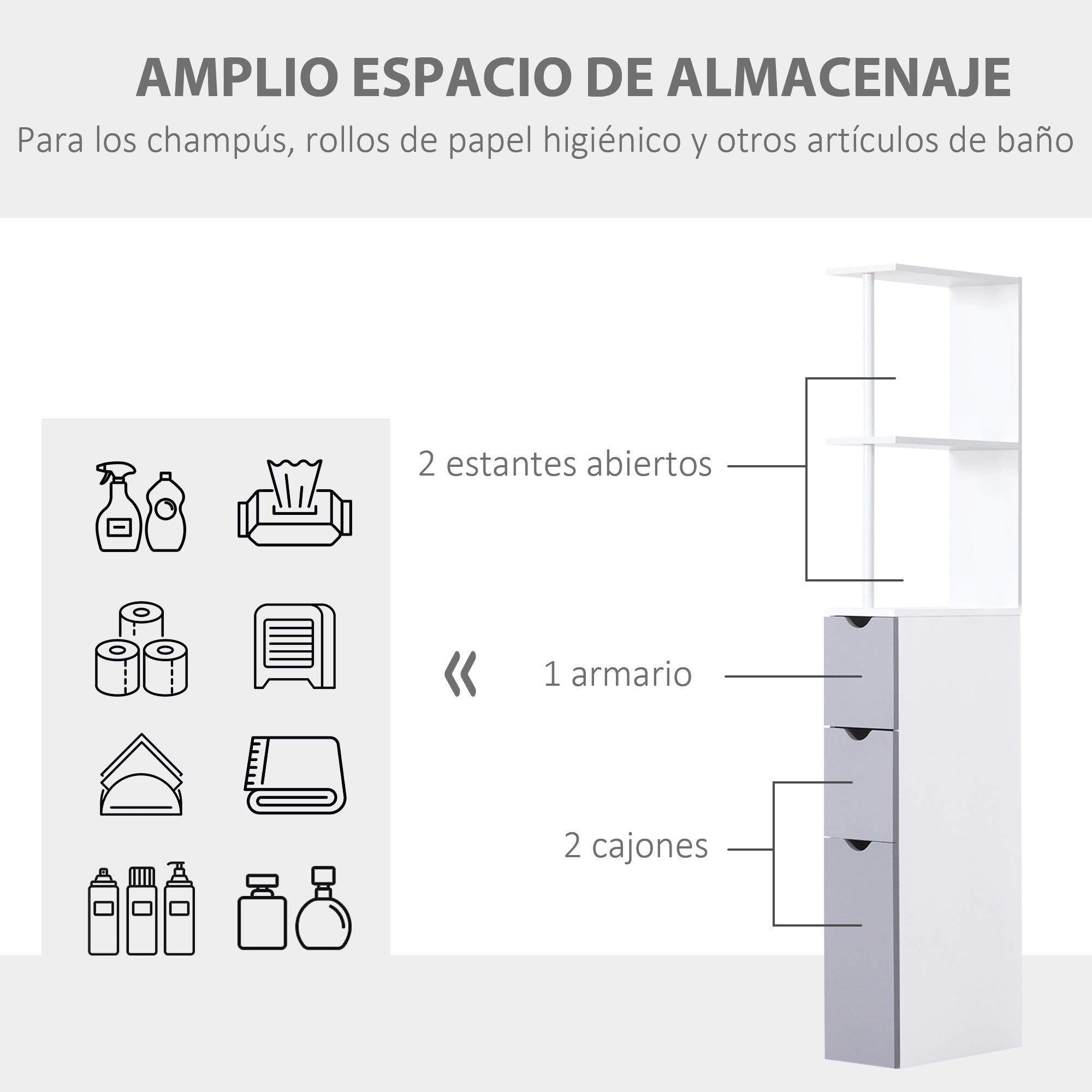 AMPLIO ESPACIO DE ALMACENAJE

Para los champús, rollos de papel higiénico y otros artículos de baño

2 estantes abiertos

«

1 armario

2 cajones