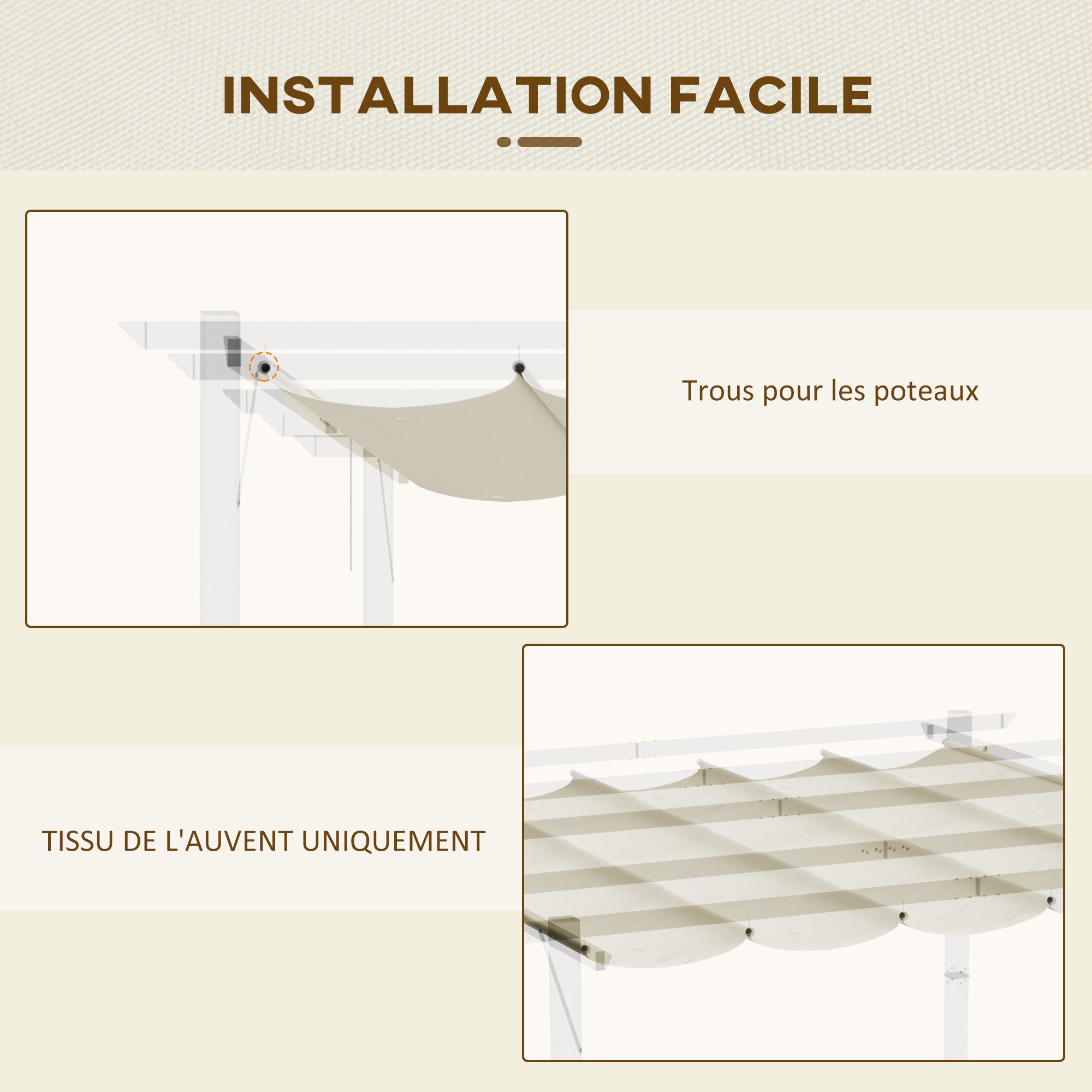 INSTALLATION FACILE

Trous pour les poteaux

TISSU DE L'AUVENT UNIQUEMENT