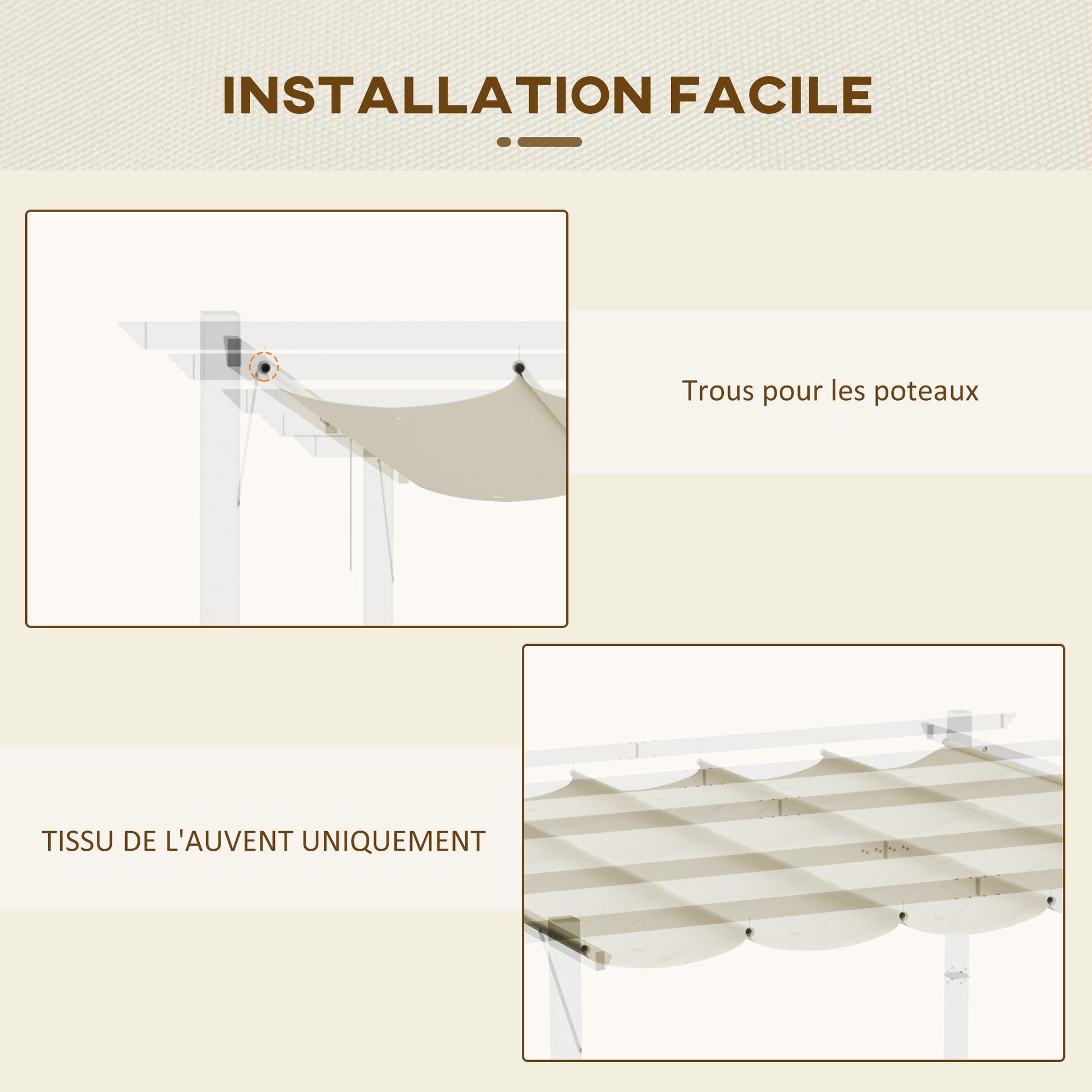 INSTALLATION FACILE

Trous pour les poteaux

TISSU DE L'AUVENT UNIQUEMENT