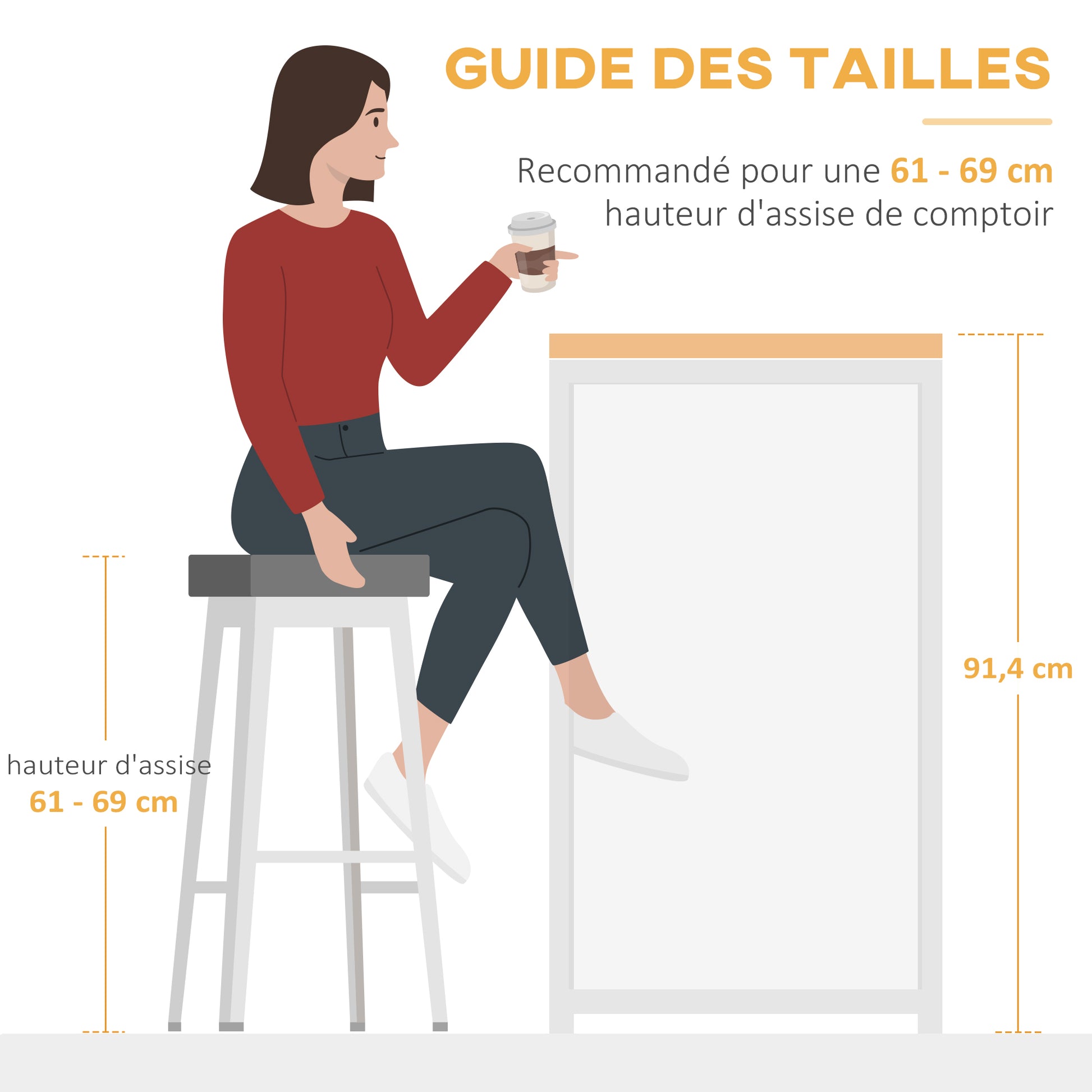 GUIDE DES TAILLES

Recommandé pour une 61 - 69 cm hauteur d'assise de comptoir

91,4 cm

hauteur d'assise
61 - 69 cm