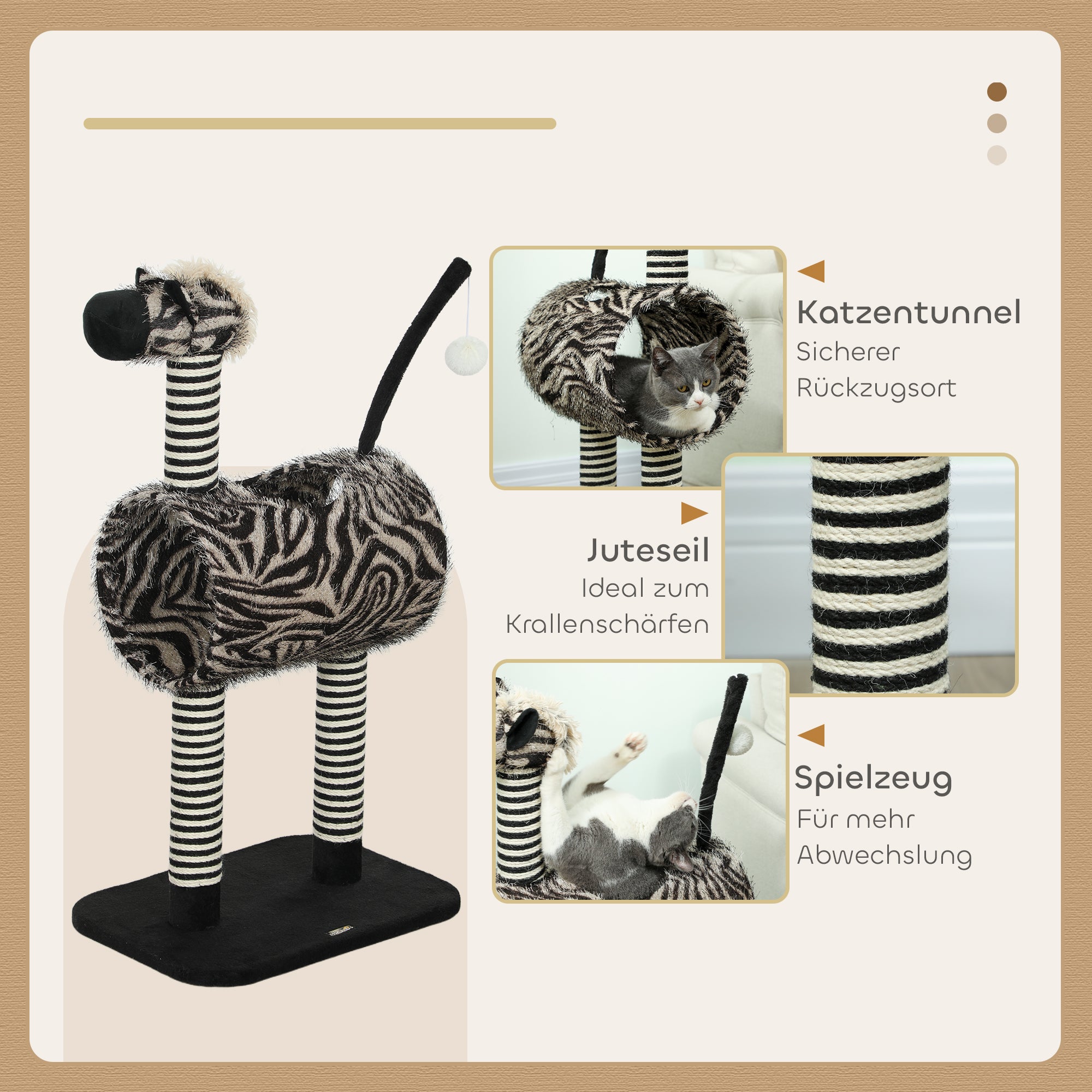 Katzentunnel
Sicherer Rückzugsort

Juteseil
Ideal zum Krallenschärfen

Spielzeug
Für mehr Abwechslung