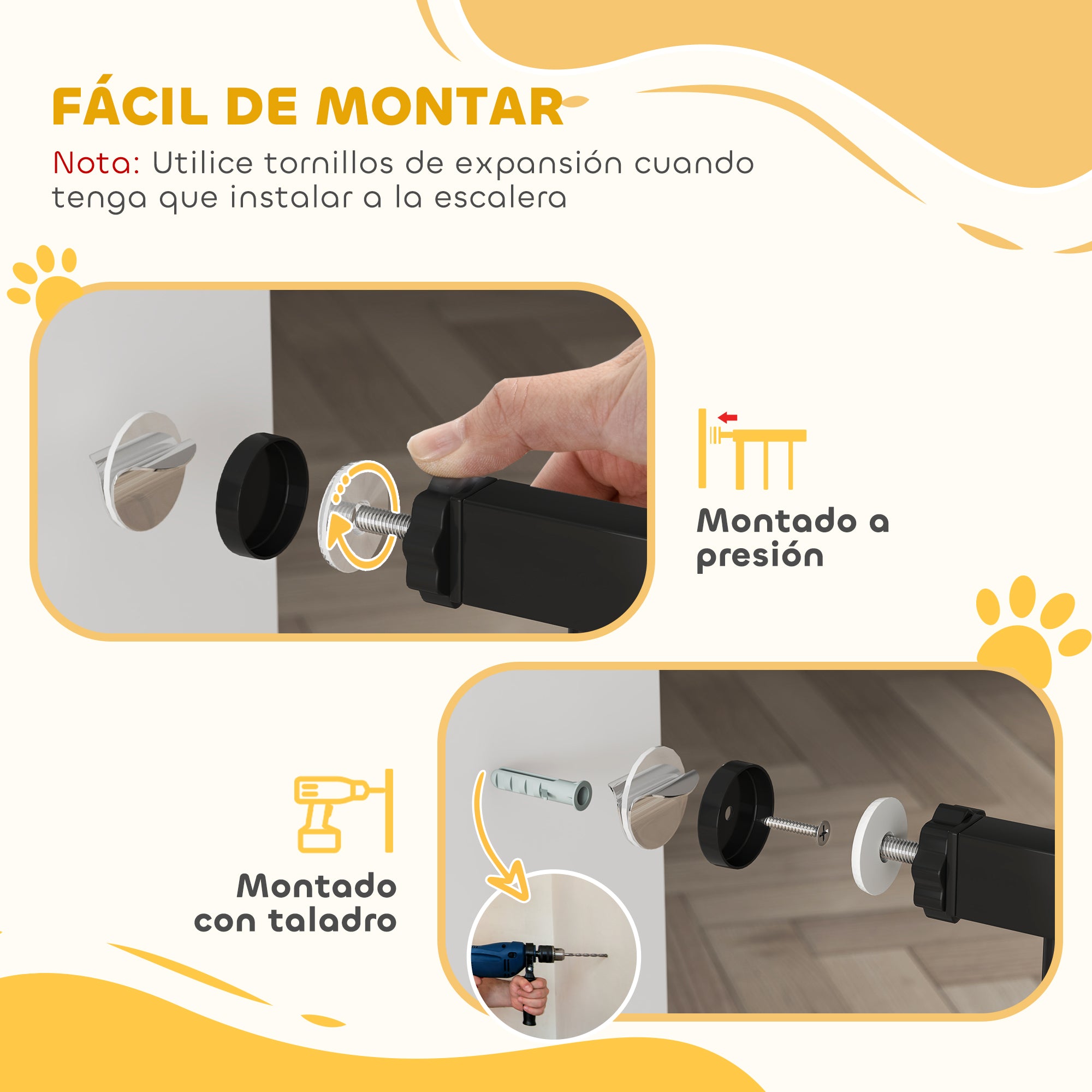 FÁCIL DE MONTAR

Nota: Utilice tornillos de expansión cuando tenga que instalar a la escalera

Montado a presión

Montado con taladro