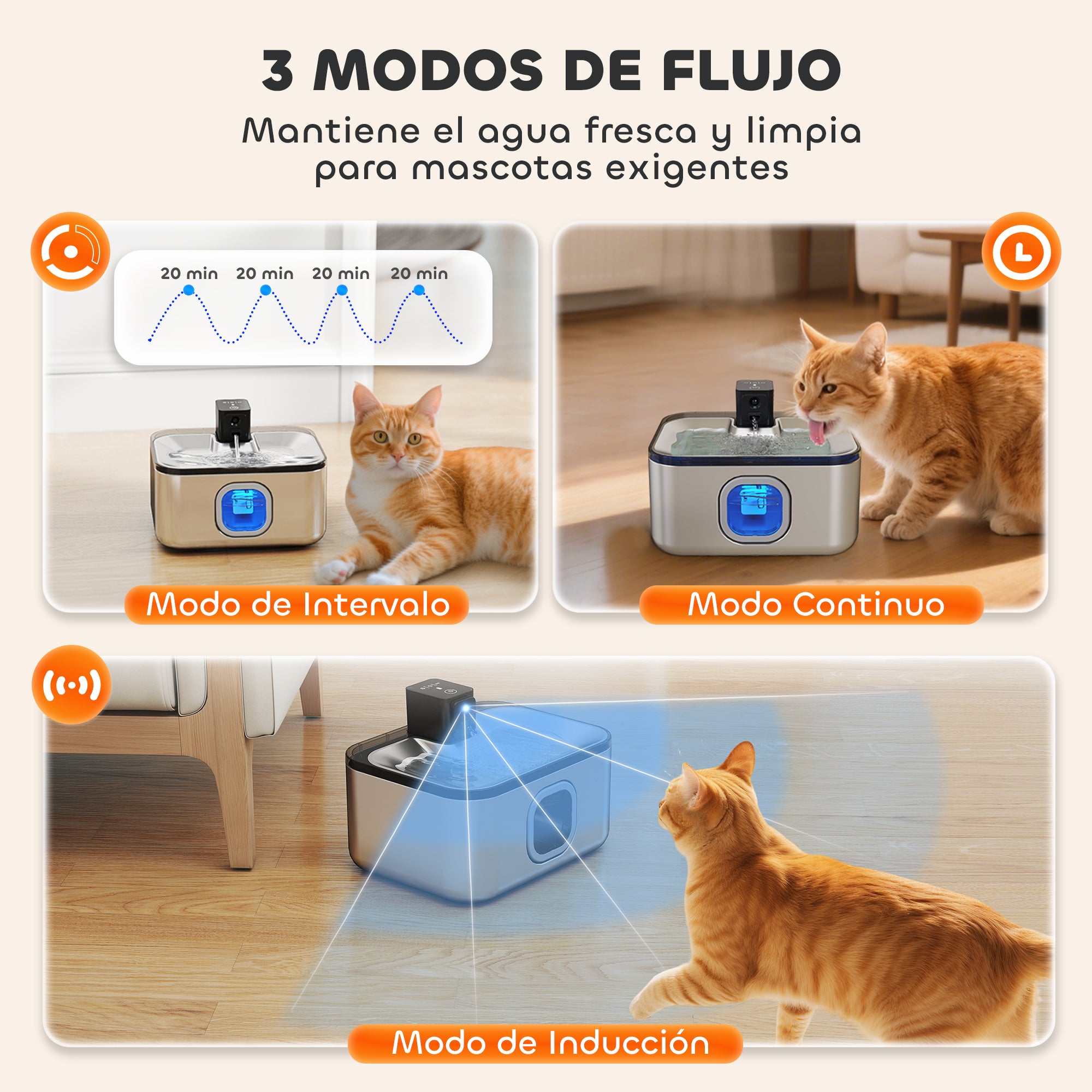 3 MODOS DE FLUJO

Mantiene el agua fresca y limpia para mascotas exigentes

20 min 20 min 20 min 20 min

Modo de Intervalo

Modo Continuo

Modo de Inducción