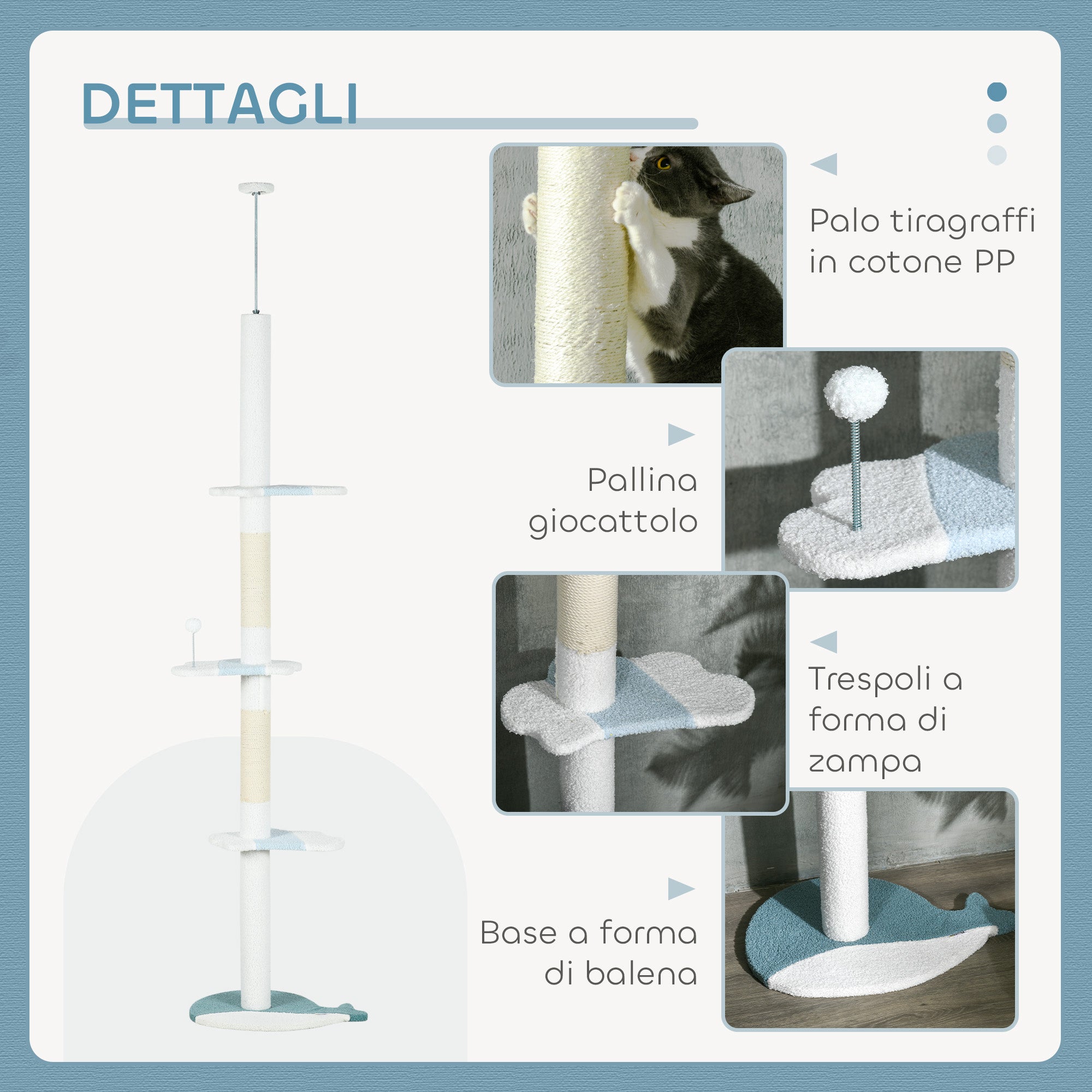 DETTAGLI

Palo tiragraffi in cotone PP

Pallina giocattolo

Trespoli a forma di zampa

Base a forma di balena