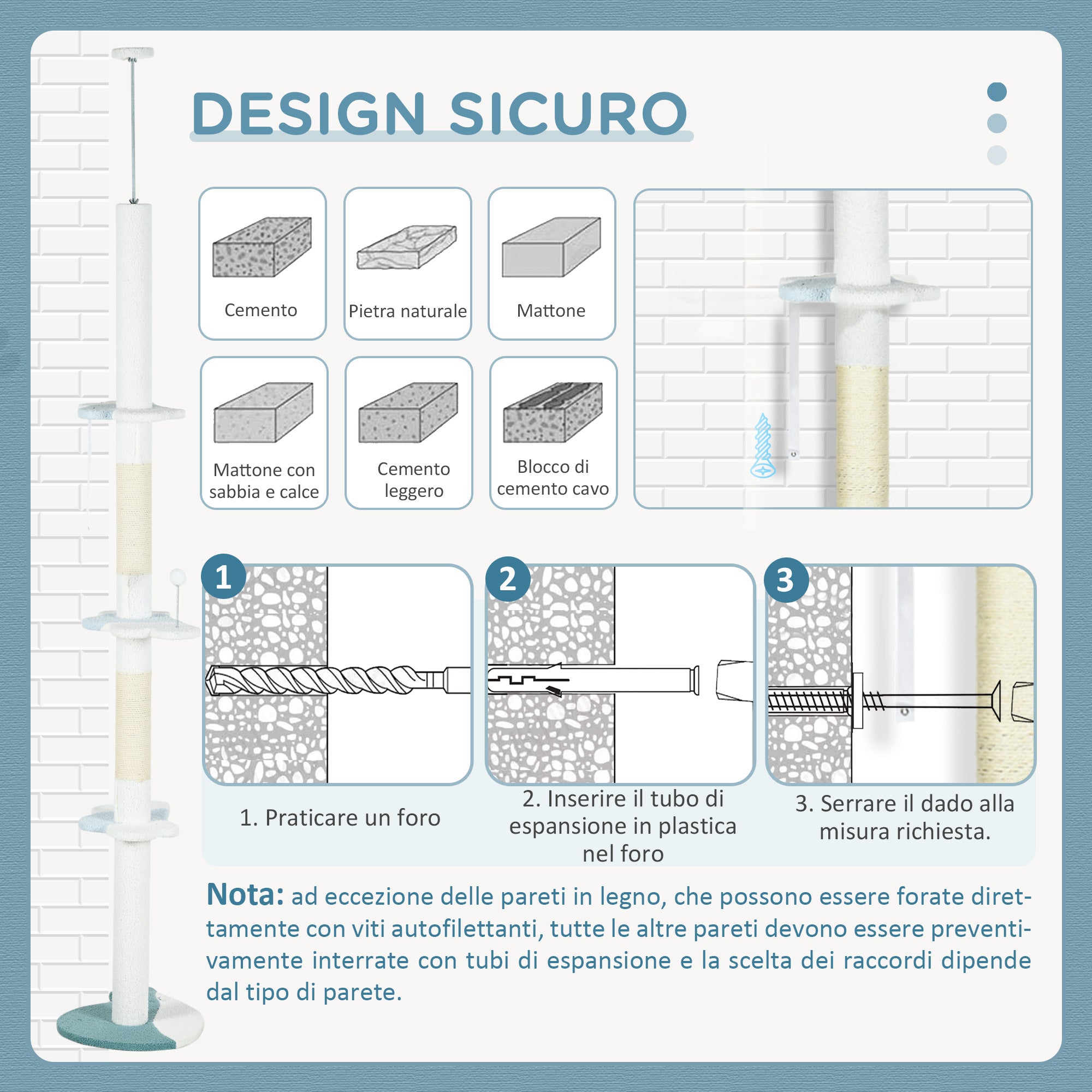 DESIGN SICURO

Cemento

Pietra naturale

Mattone

Mattone con sabbia e calce

Cemento leggero

Blocco di cemento cavo

1

2

3

1. Praticare un foro

2. Inserire il tubo di espansione in plastica nel foro

3. Serrare il dado alla misura richiesta.

Nota: ad eccezione delle pareti in legno, che possono essere forate direttamente con viti autofilettanti, tutte le altre pareti devono essere preventivamente interrate con tubi di espansione e la scelta dei raccordi dipende dal tipo di parete.