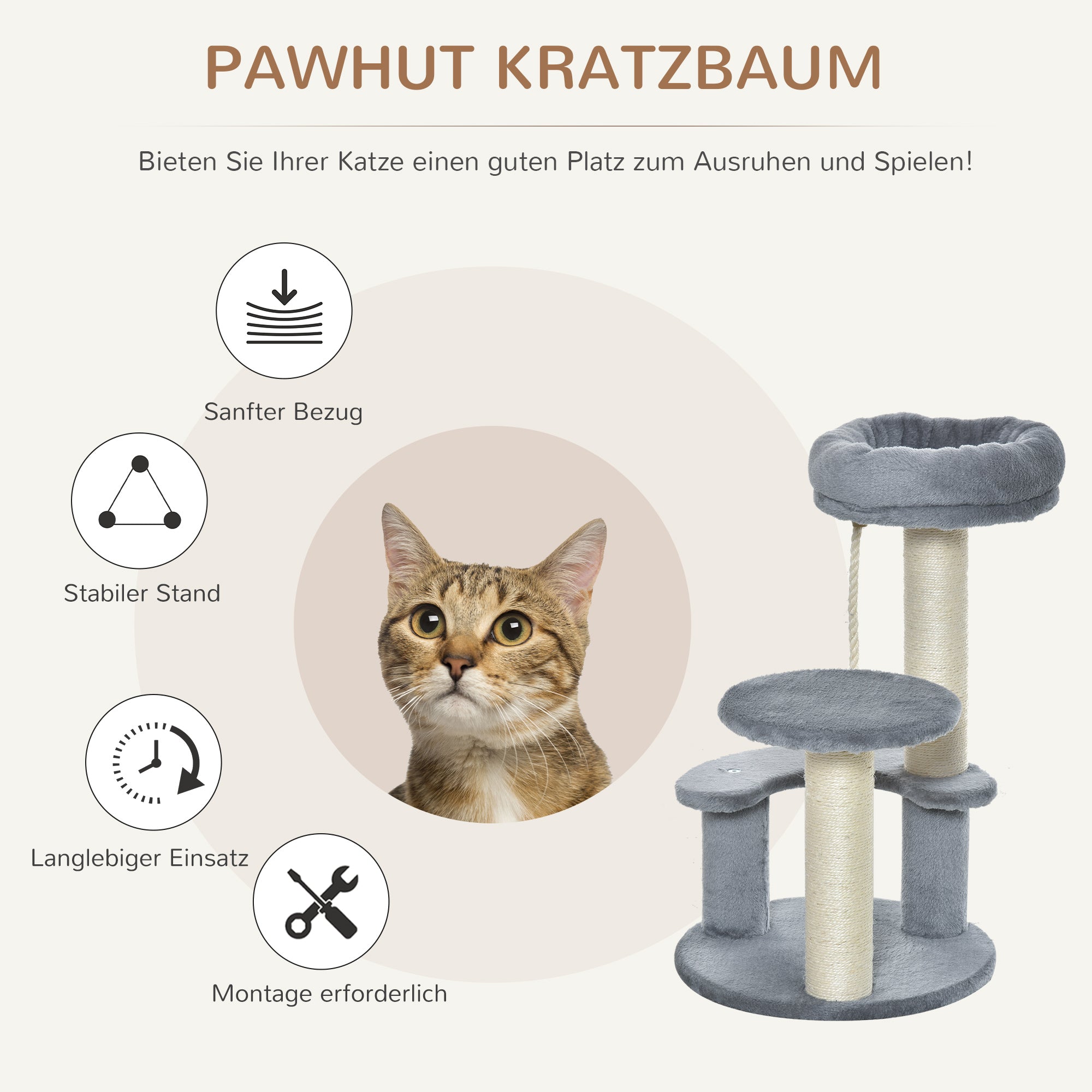 PAWHUT KRATZBAUM

Bieten Sie Ihrer Katze einen guten Platz zum Ausruhen und Spielen!

Sanfter Bezug

Stabiler Stand

Langlebiger Einsatz

Montage erforderlich