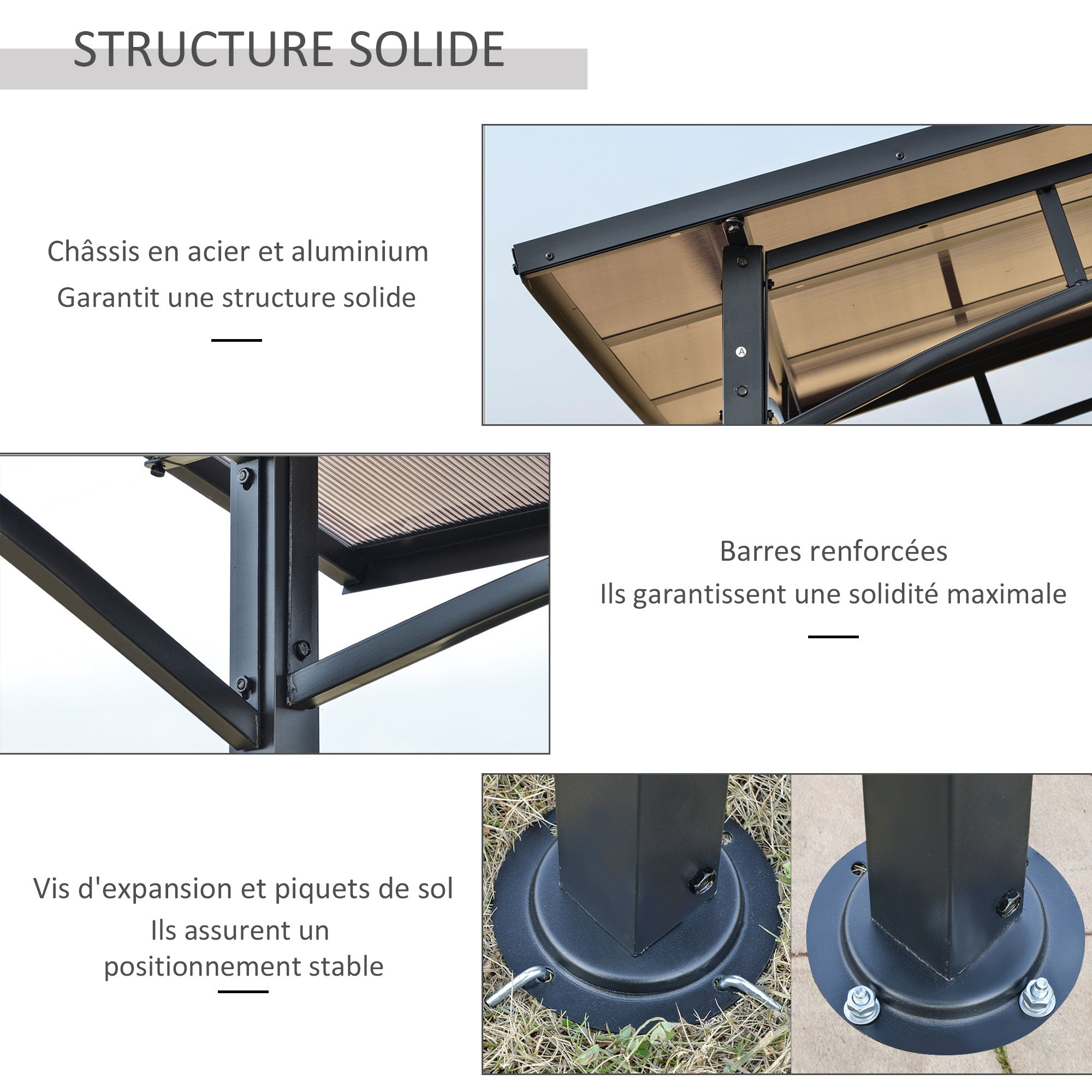 STRUCTURE SOLIDE

Châssis en acier et aluminium
Garantit une structure solide

A

Barres renforcées
Ils garantissent une solidité maximale

Vis d'expansion et piquets de sol
Ils assurent un positionnement stable