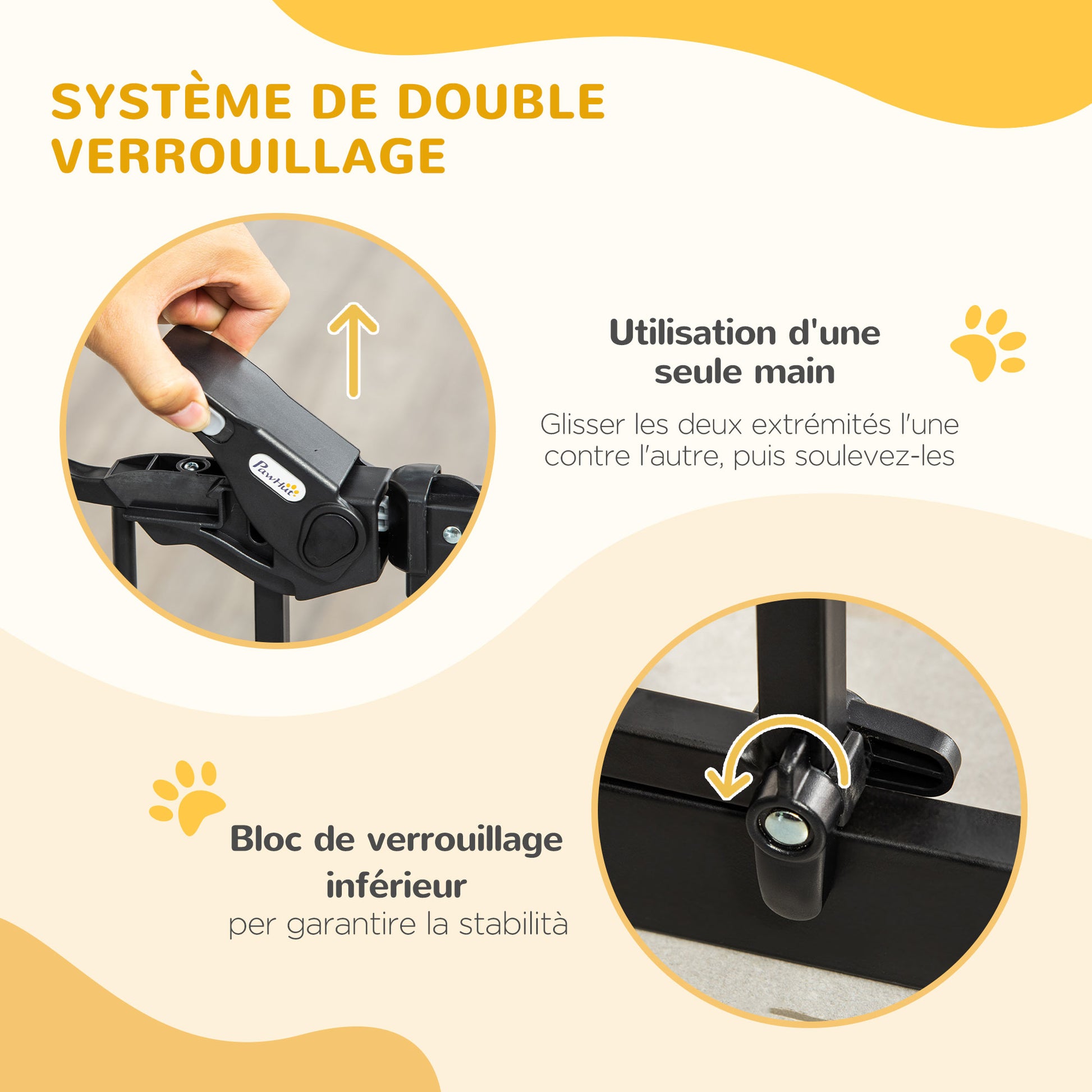 SYSTÈME DE DOUBLE VERROUILLAGE

PawHut

Utilisation d'une seule main

Glisser les deux extrémités l'une contre l'autre, puis soulevez-les

Bloc de verrouillage inférieur

per garantire la stabilità